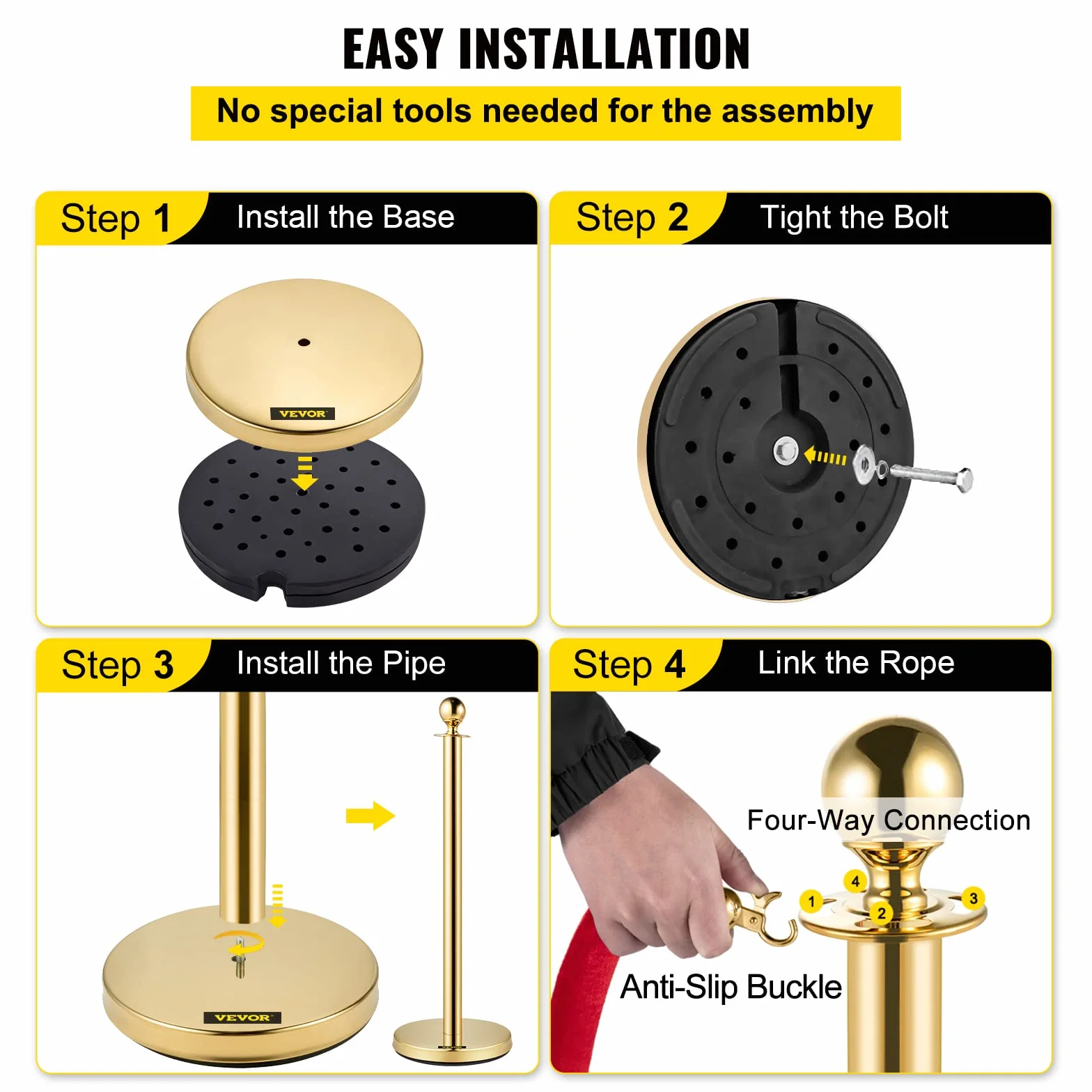 EASY INSTALLATION

No special tools needed for the assembly

Step 1 Install the Base

VEVOR

Step 2 Tight the Bolt

Step 3 Install the Pipe

VEVOR

VEVOR

Step 4 Link the Rope

Four-Way Connection

4
1
2
3

Anti-Slip Buckle