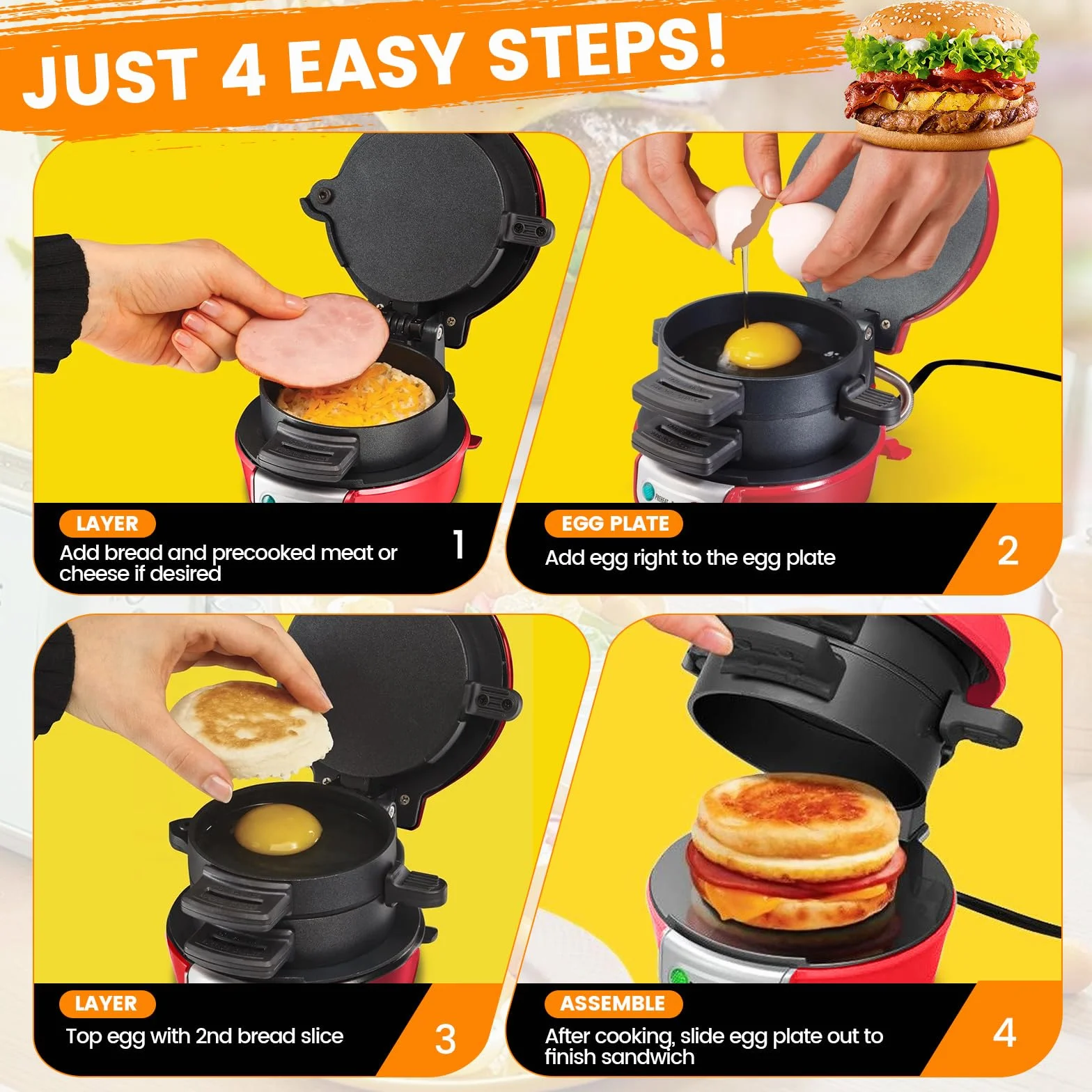 JUST 4 EASY STEPS!

LAYER
Add bread and precooked meat or cheese if desired
1

EGG PLATE
Add egg right to the egg plate
2

LAYER
Top egg with 2nd bread slice
3

ASSEMBLE
After cooking, slide egg plate out to finish sandwich
4