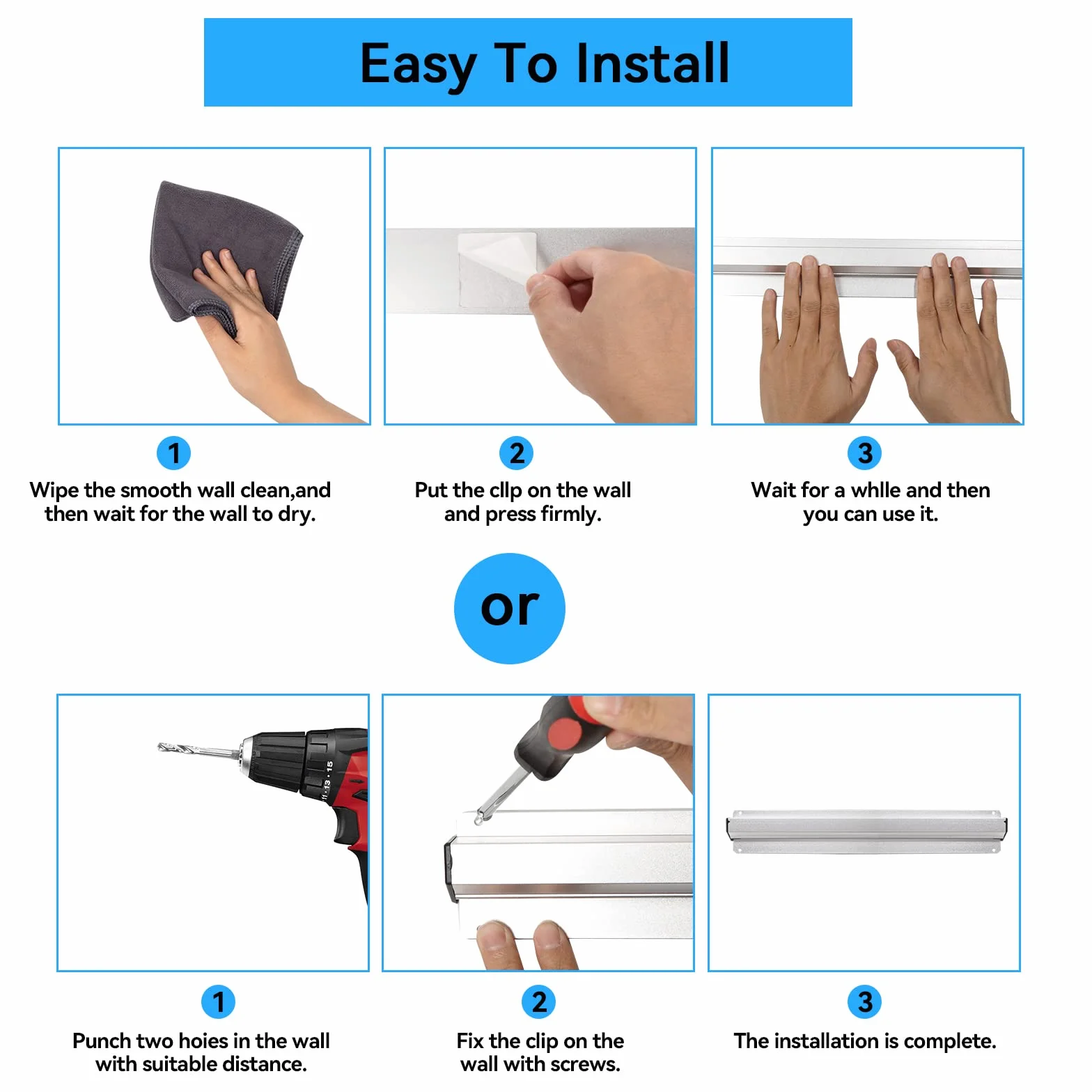 Easy To Install

1
Wipe the smooth wall clean,and then wait for the wall to dry.

2
Put the cllp on the wall and press firmly.

3
Wait for a whlle and then you can use it.

or

1
Punch two hoies in the wall with suitable distance.

2
Fix the clip on the wall with screws.

3
The installation is complete.