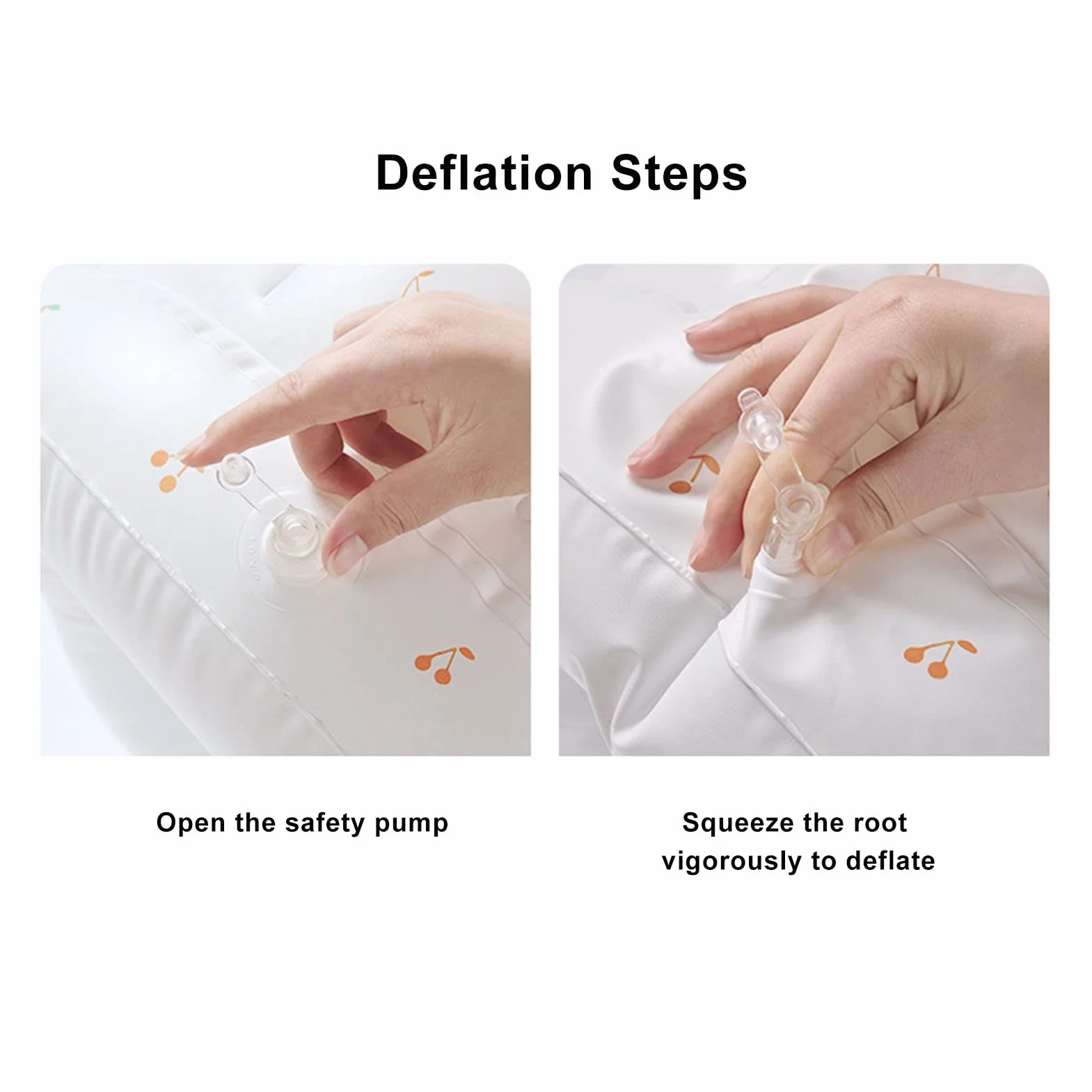 Deflation Steps

Open the safety pump

Squeeze the root vigorously to deflate