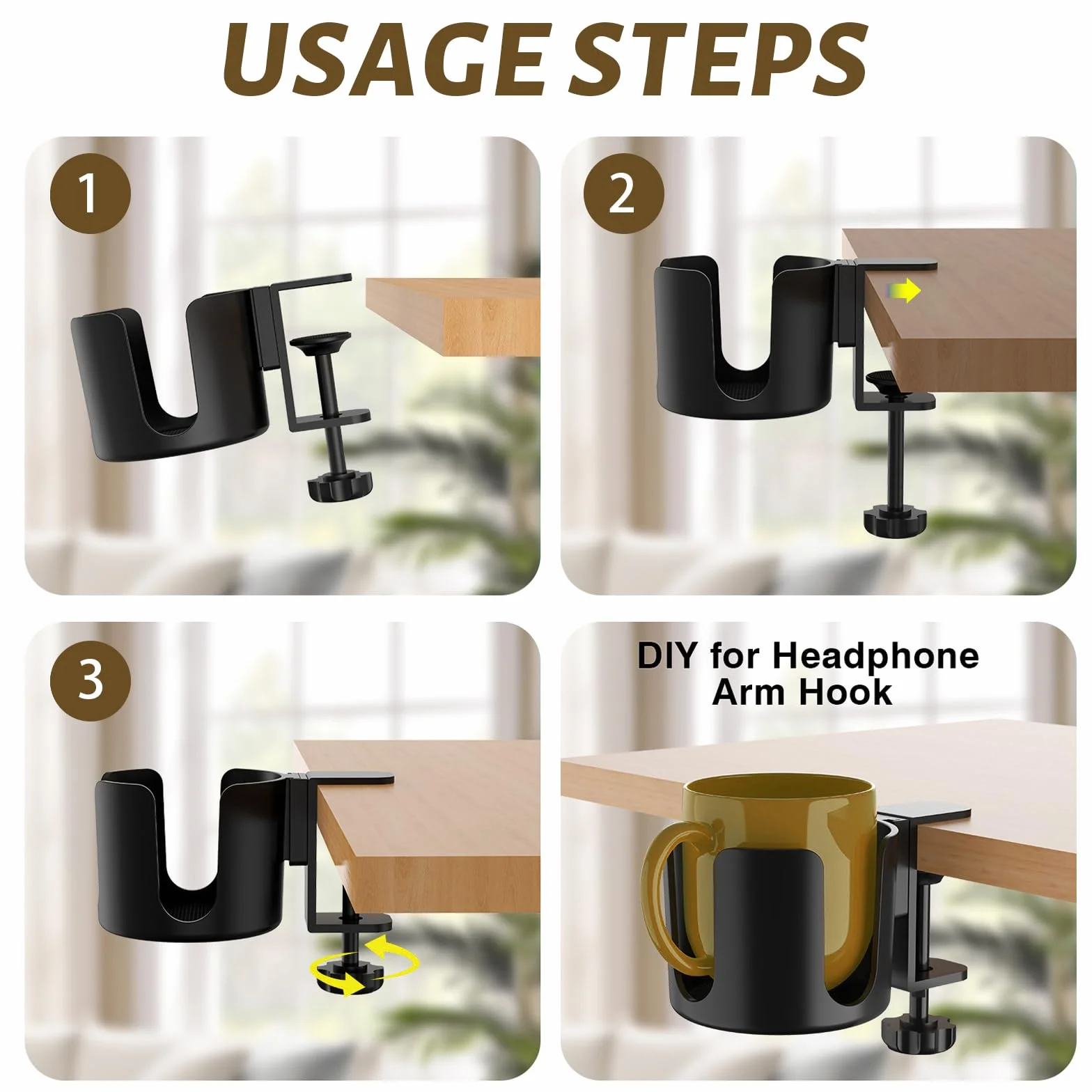 USAGE STEPS

1

2

3

DIY for Headphone Arm Hook