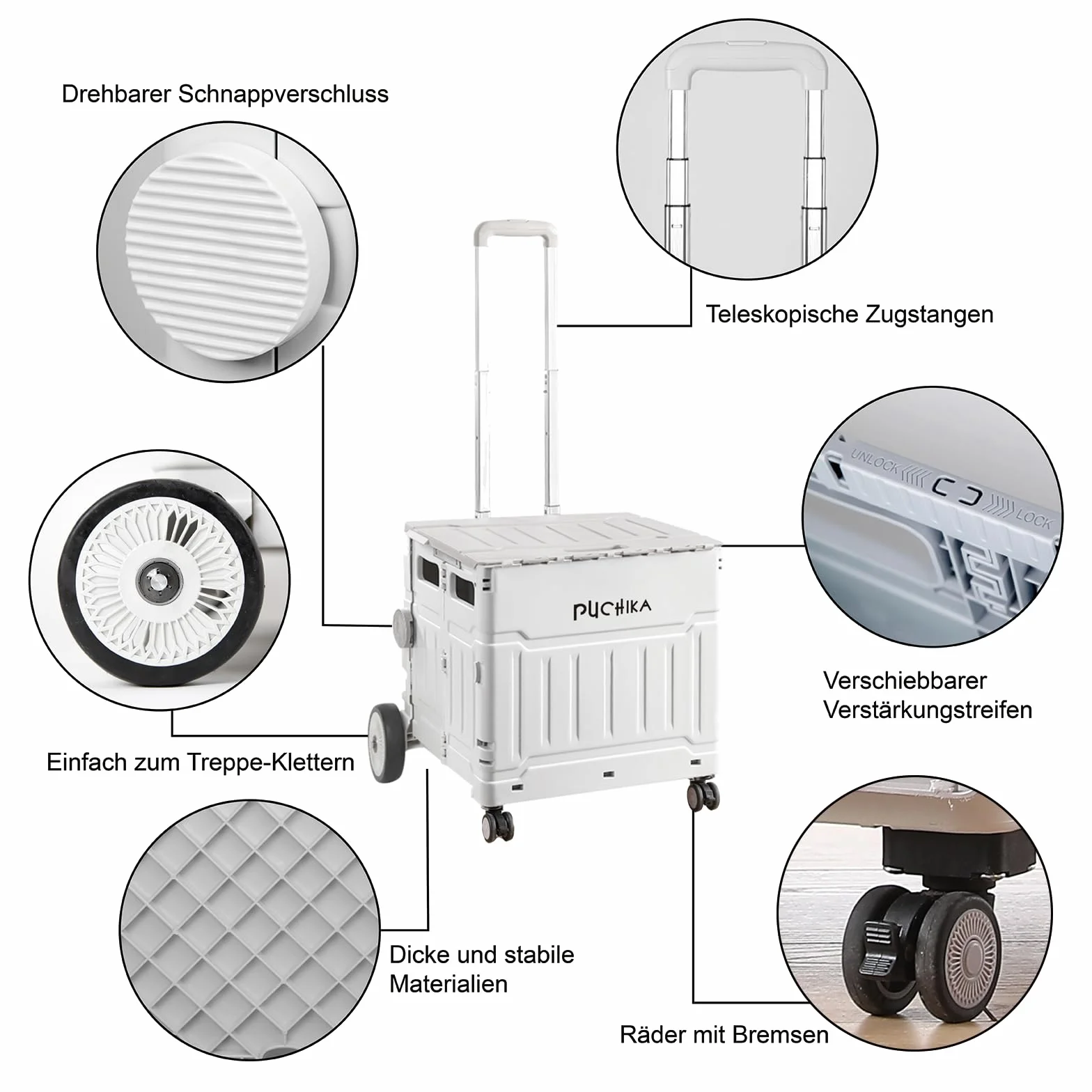 Drehbarer Schnappverschluss

Teleskopische Zugstangen

UNLOCK

LOCK

PUCHIKA

Verschiebbarer Verstärkungstreifen

Einfach zum Treppe-Klettern

Dicke und stabile Materialien

Räder mit Bremsen