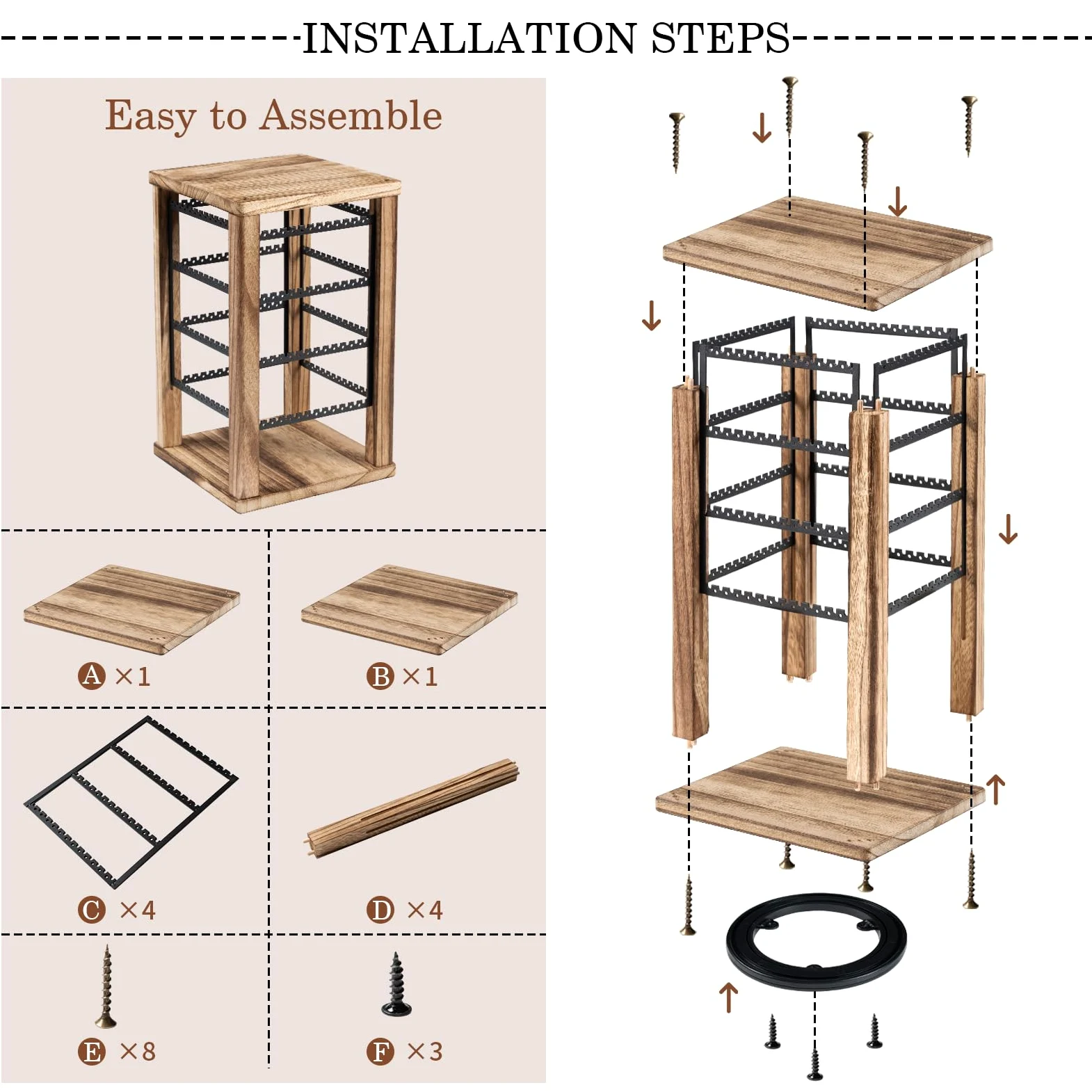 INSTALLATION STEPS

Easy to Assemble

A ×1

B ×1

C ×4

D ×4

E ×8

F ×3