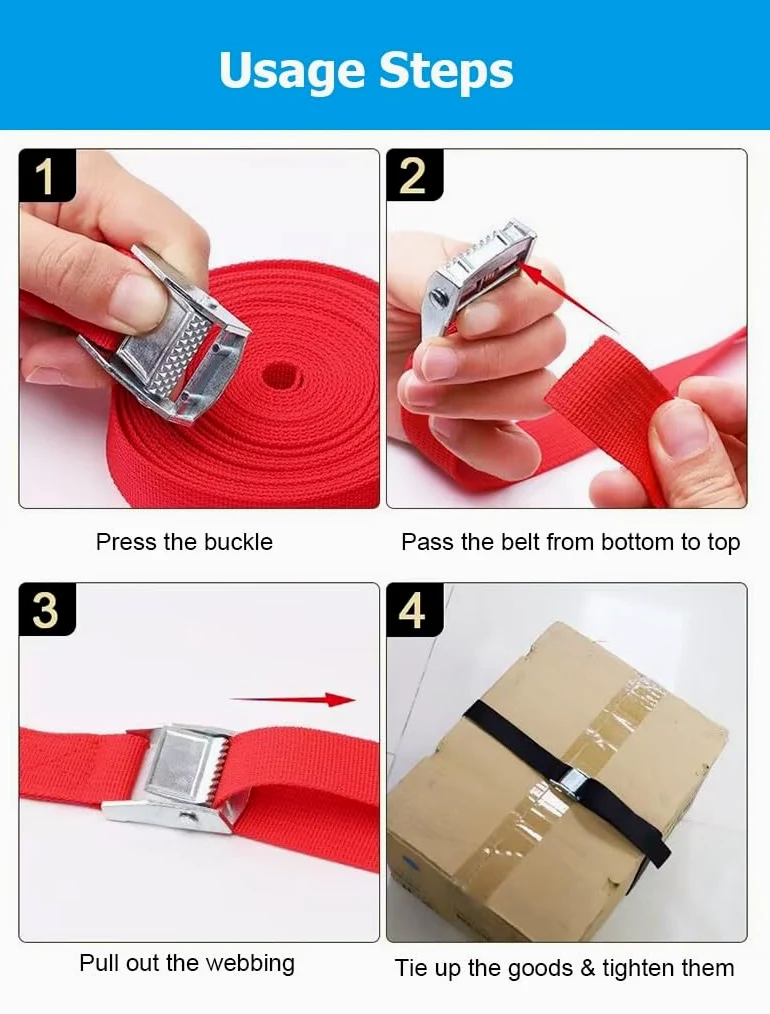 Usage Steps

1

Press the buckle

2

Pass the belt from bottom to top

3

Pull out the webbing

4

Tie up the goods & tighten them