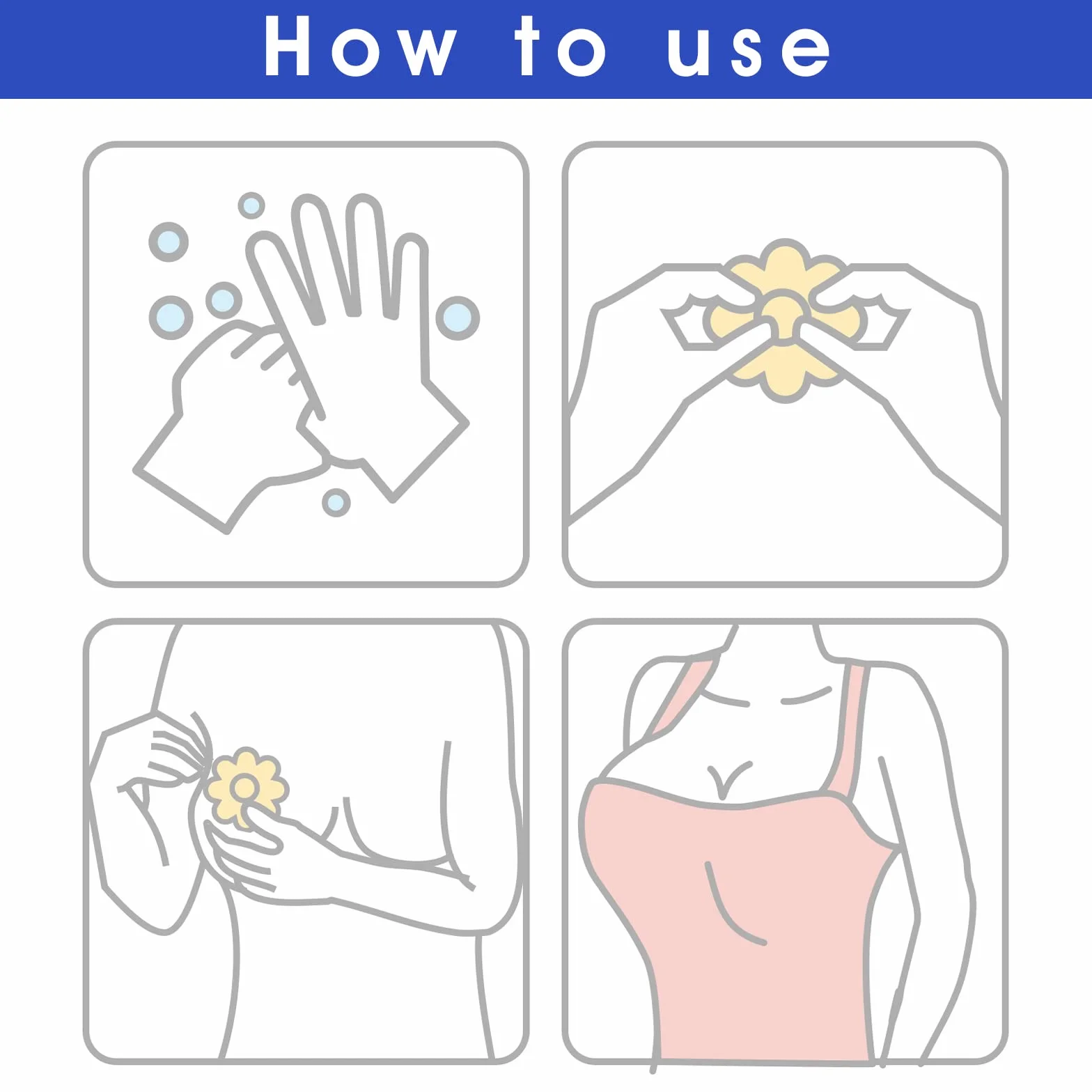 How to use