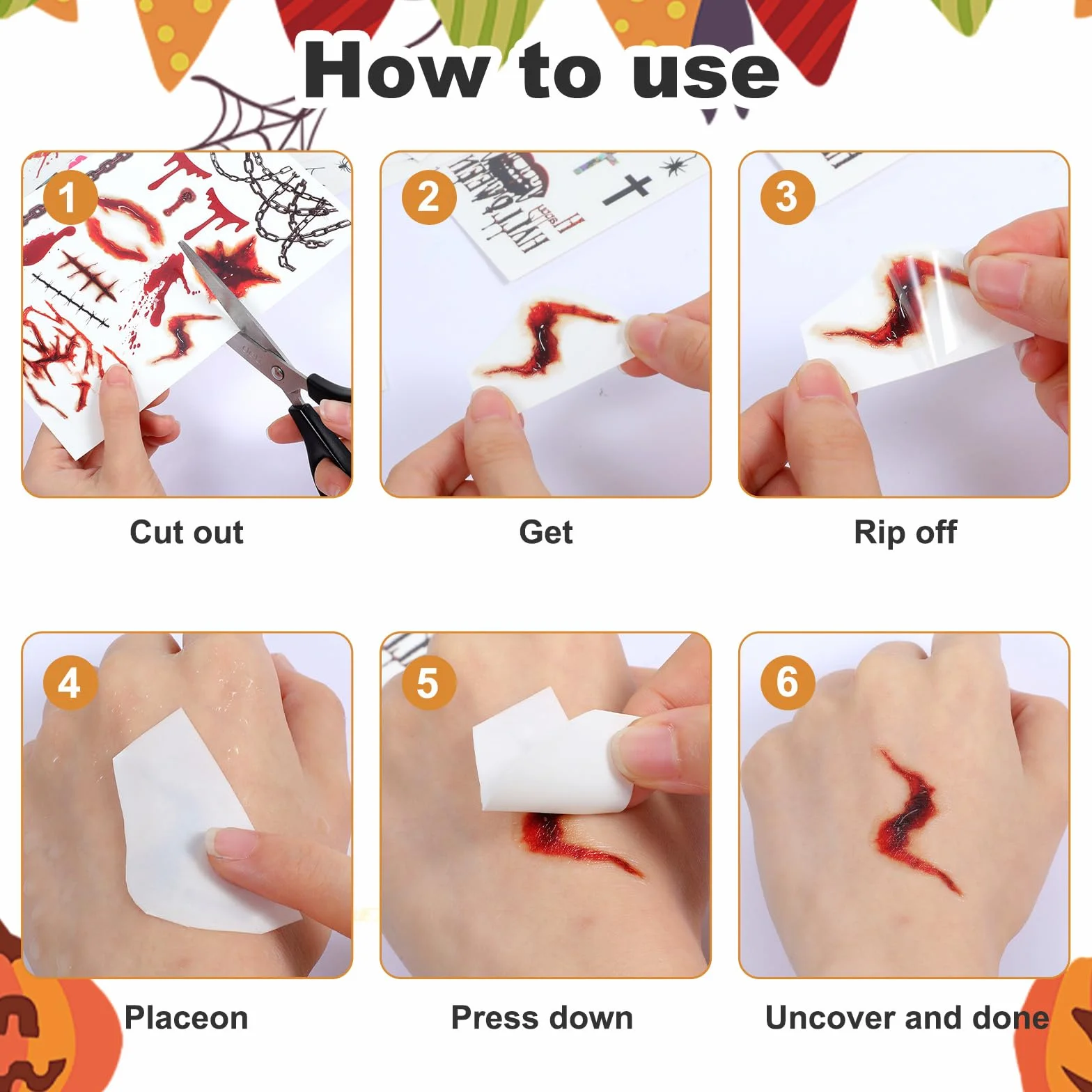 How to use

1

Cut out

2

Get

3

Rip off

4

Placeon

5

Press down

6

Uncover and done