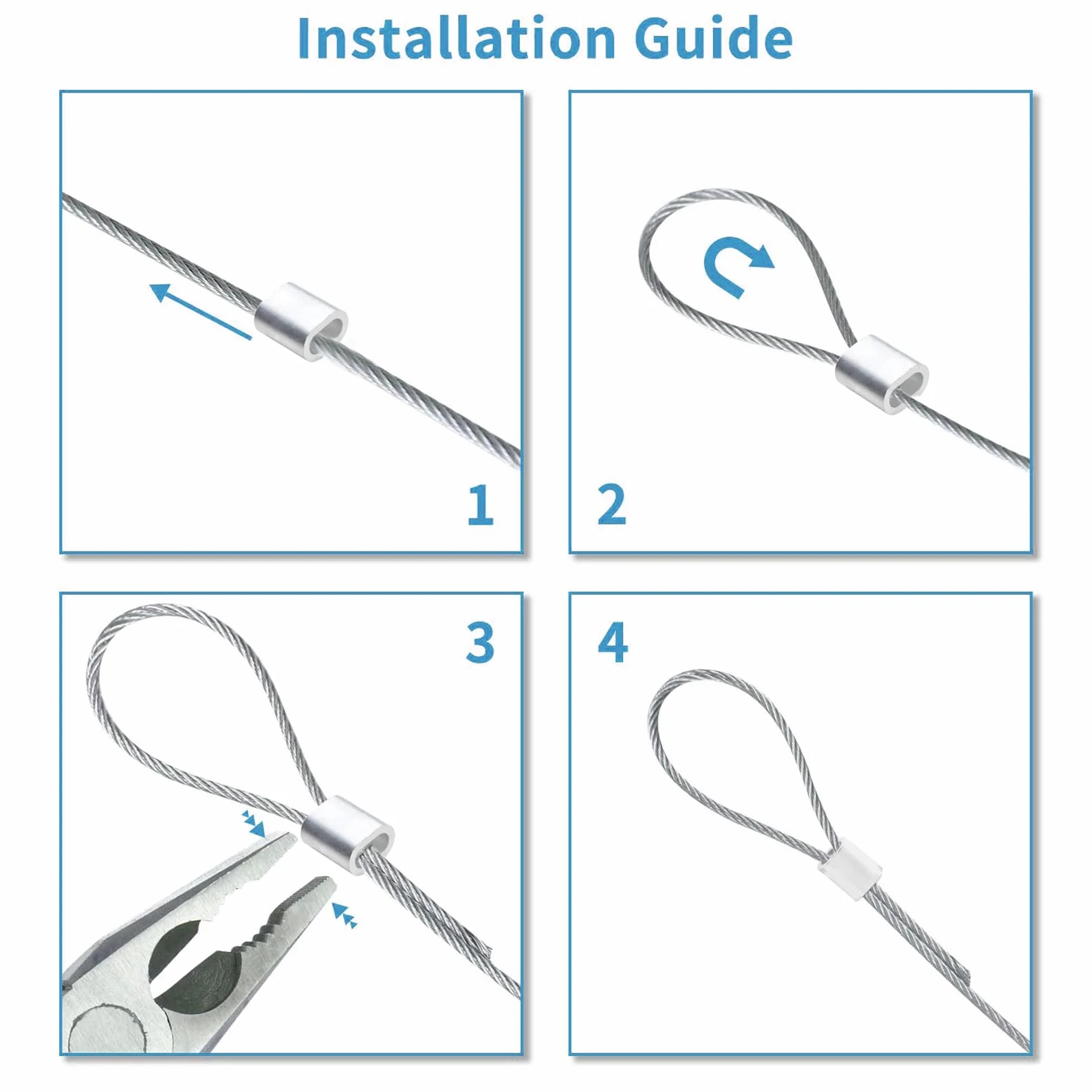 Installation Guide

1

2

3

4