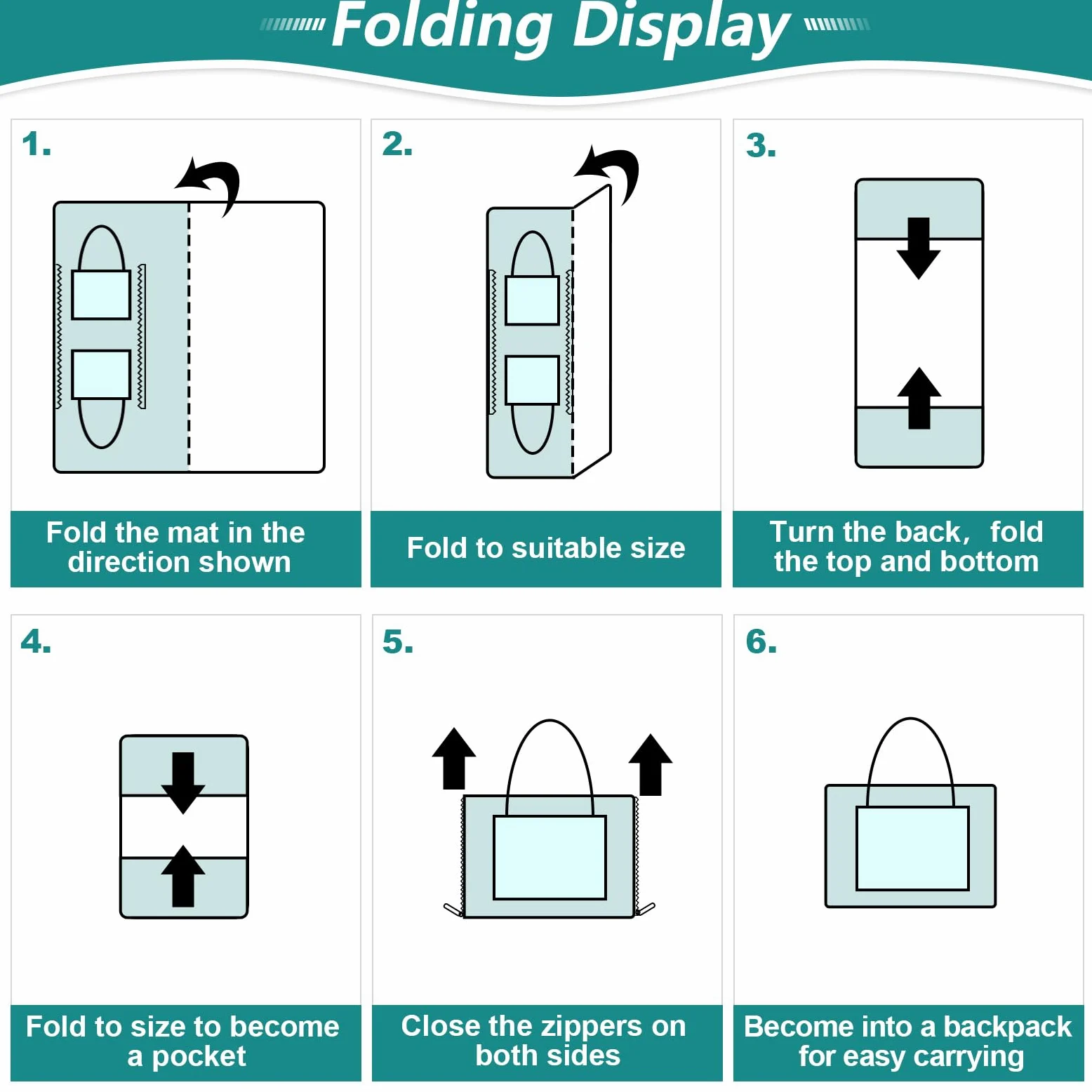 Folding Display

1.

Fold the mat in the direction shown

2.

Fold to suitable size

3.

Turn the back， fold the top and bottom

4.

Fold to size to become a pocket

5.

Close the zippers on both sides

6.

Become into a backpack for easy carrying