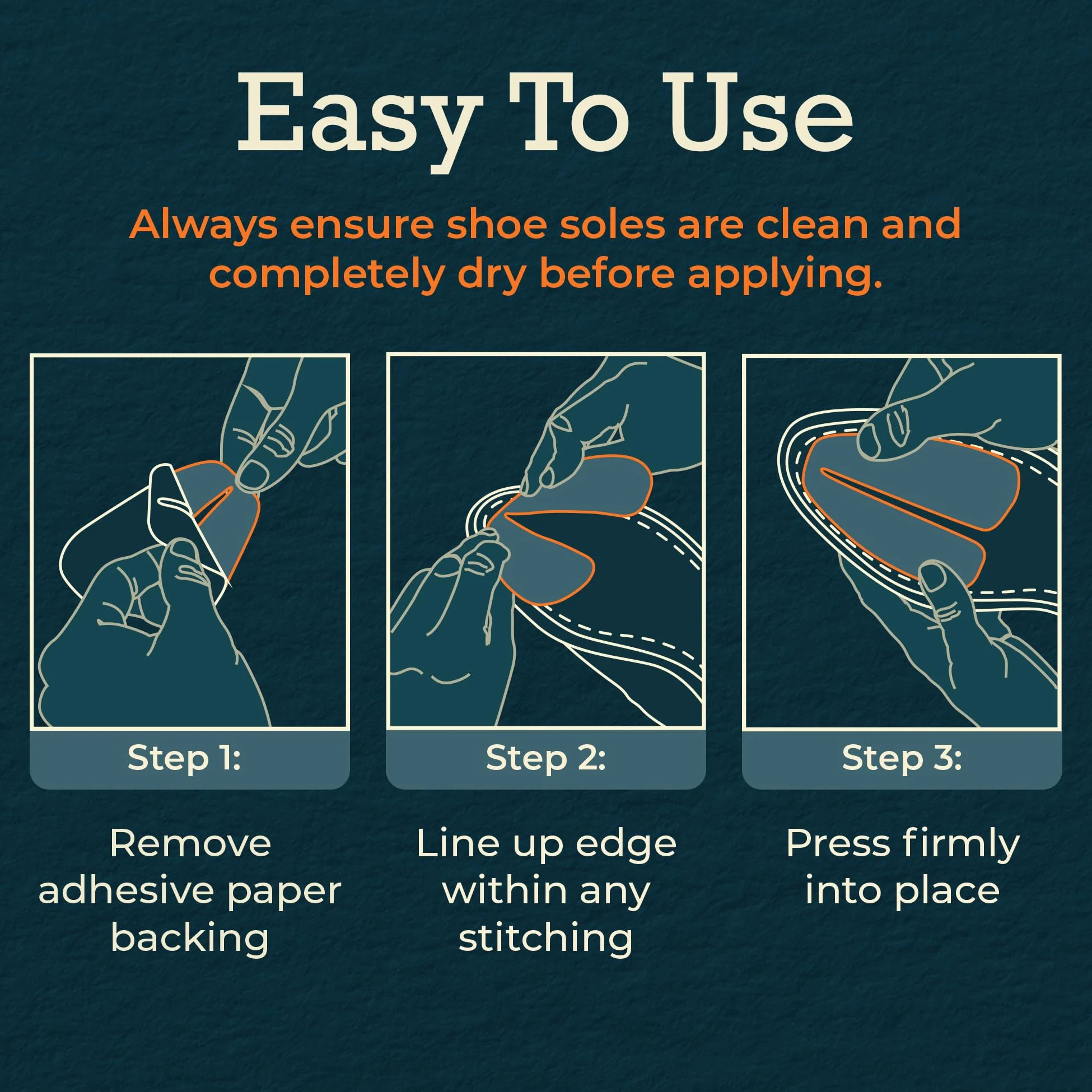 Easy To Use

Always ensure shoe soles are clean and completely dry before applying.

Step 1:

Remove adhesive paper backing

Step 2:

Line up edge within any stitching

Step 3:

Press firmly into place