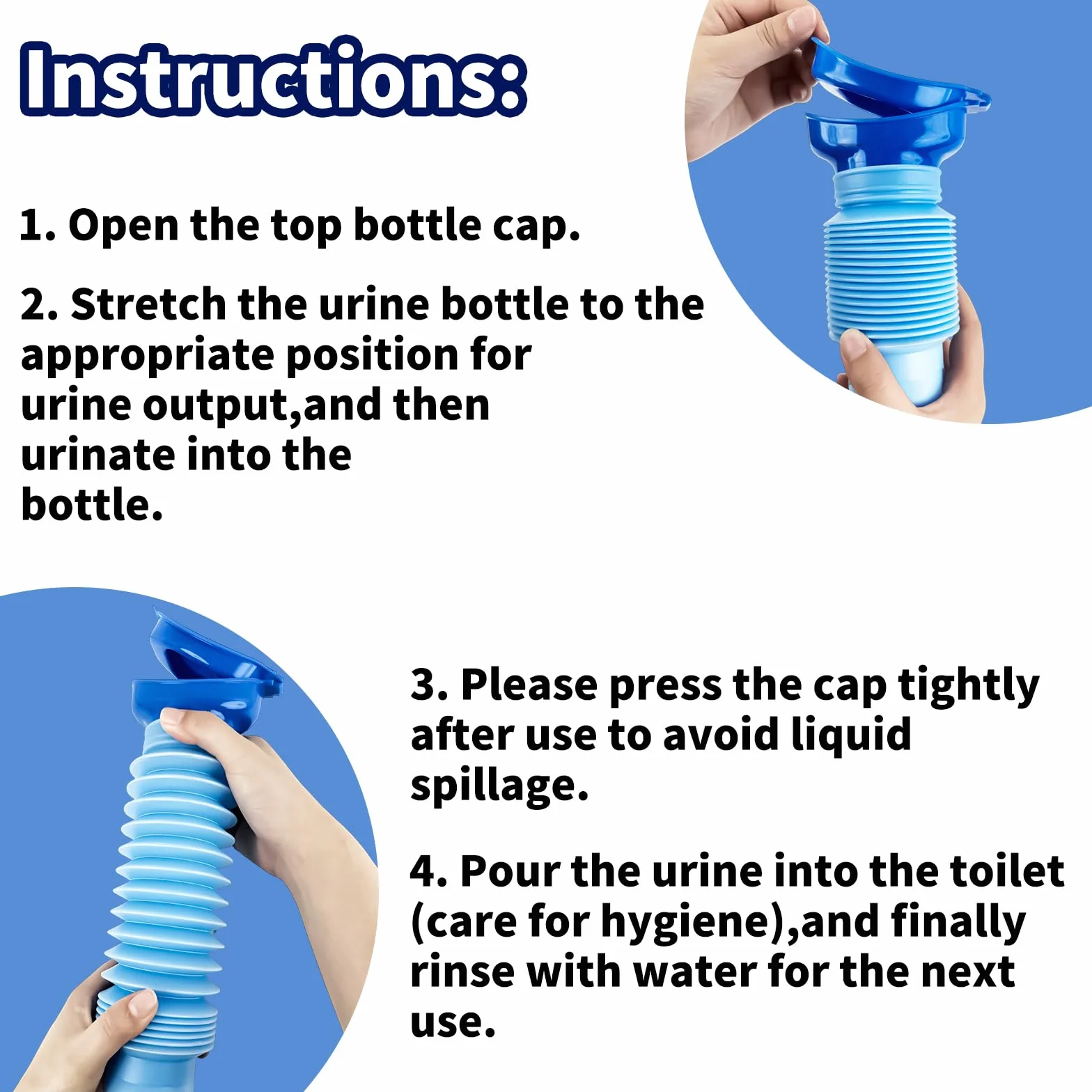 Instructions:

1. Open the top bottle cap.

2. Stretch the urine bottle to the appropriate position for urine output,and then urinate into the bottle.

3. Please press the cap tightly after use to avoid liquid spillage.

4. Pour the urine into the toilet (care for hygiene),and finally rinse with water for the next use.