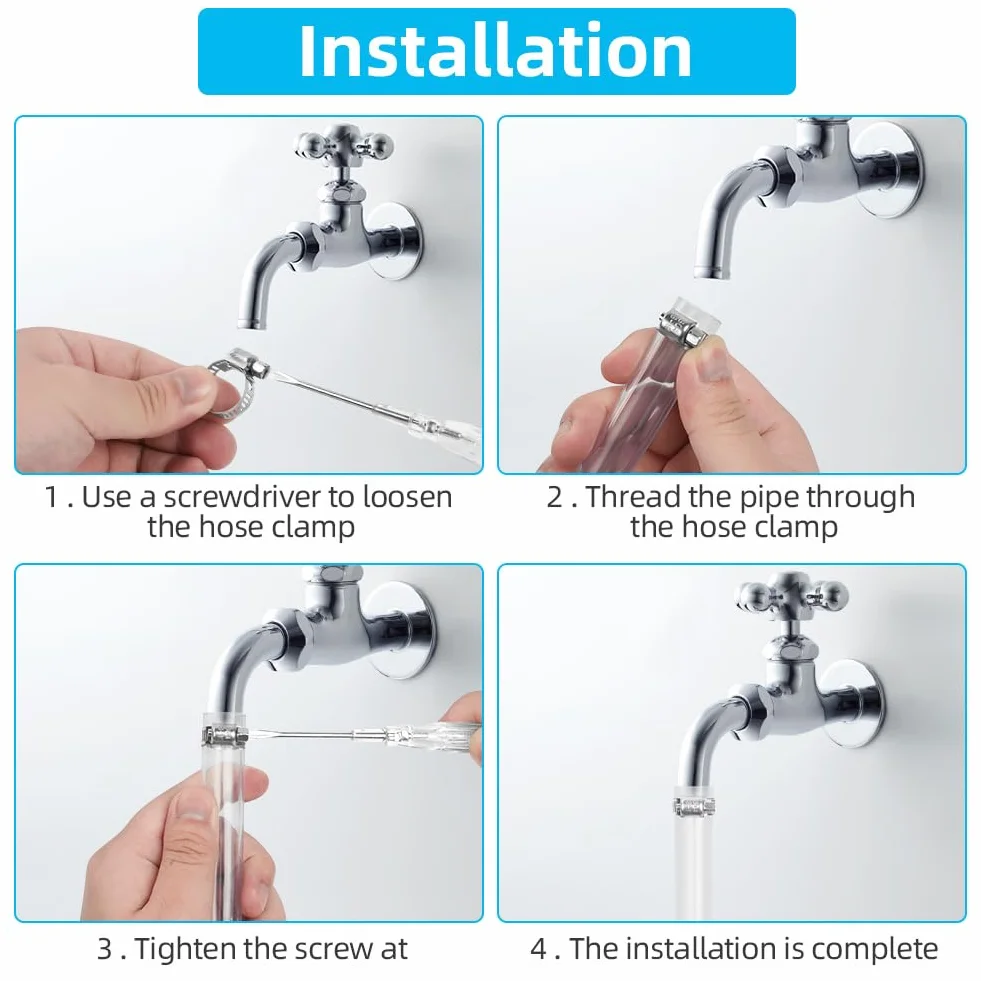 Installation

1 . Use a screwdriver to loosen the hose clamp

2 . Thread the pipe through the hose clamp

3 . Tighten the screw at

4 . The installation is complete