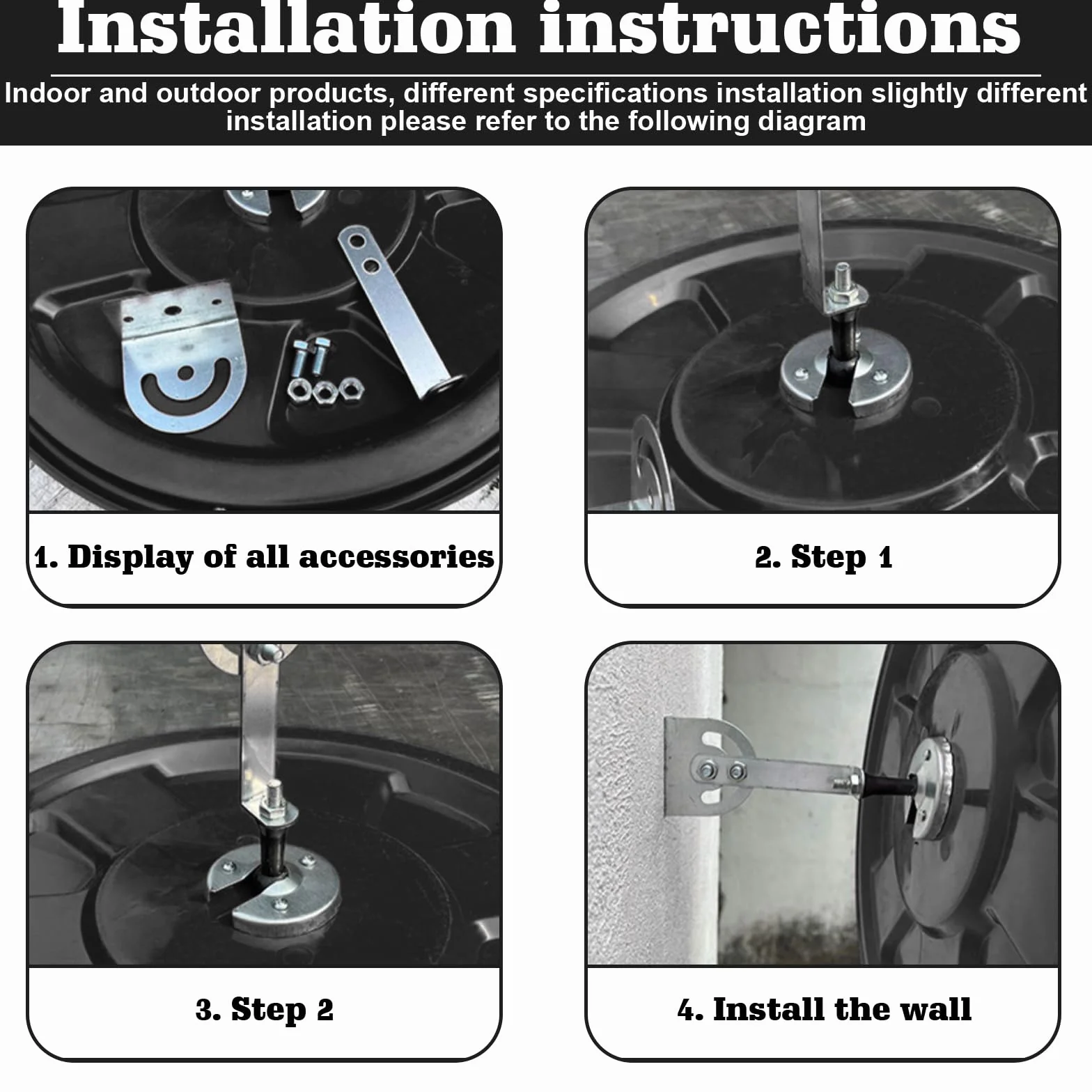 Installation instructions

Indoor and outdoor products, different specifications installation slightly different installation please refer to the following diagram

1. Display of all accessories

2. Step 1

3. Step 2

4. Install the wall