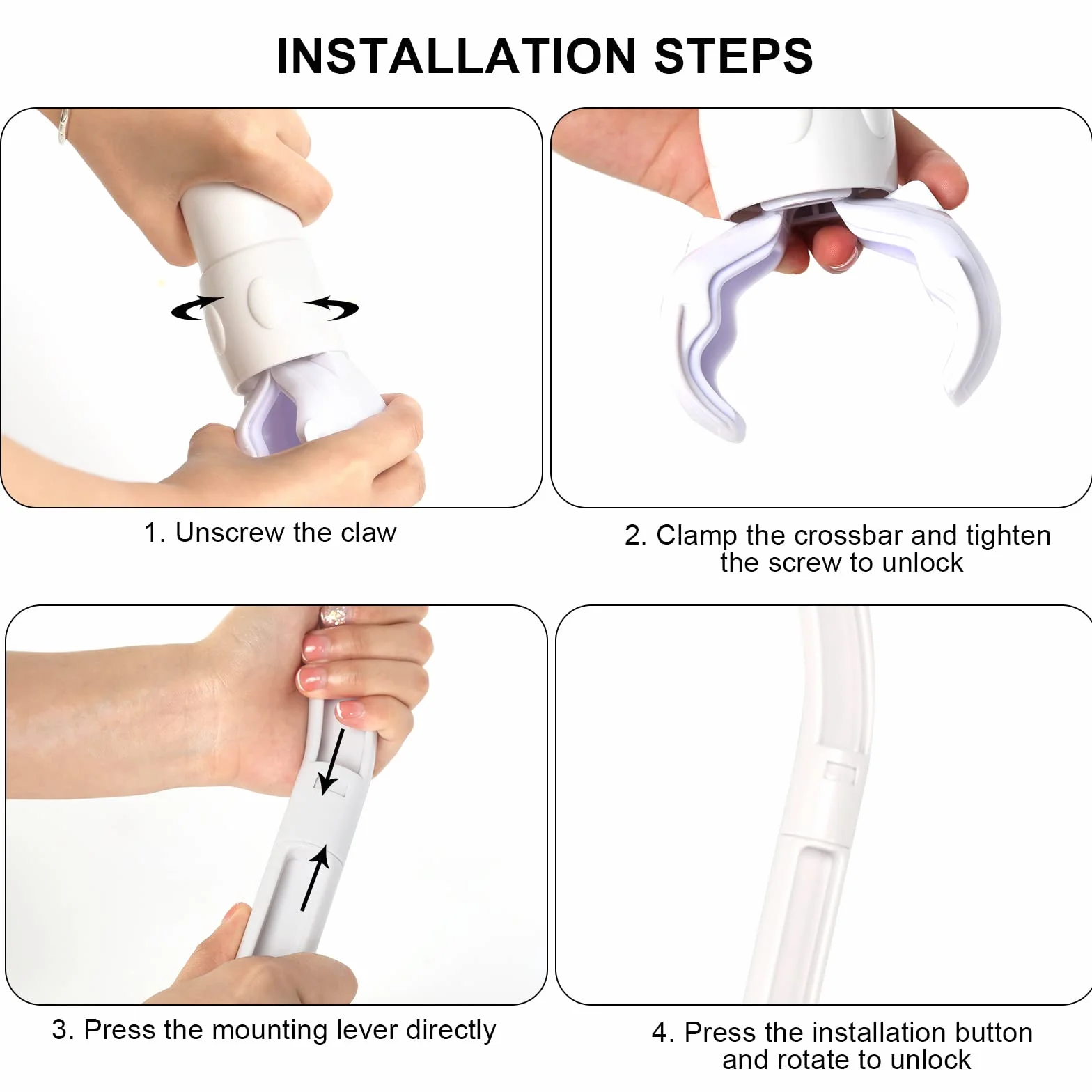 INSTALLATION STEPS

1. Unscrew the claw

2. Clamp the crossbar and tighten the screw to unlock

3. Press the mounting lever directly

4. Press the installation button and rotate to unlock