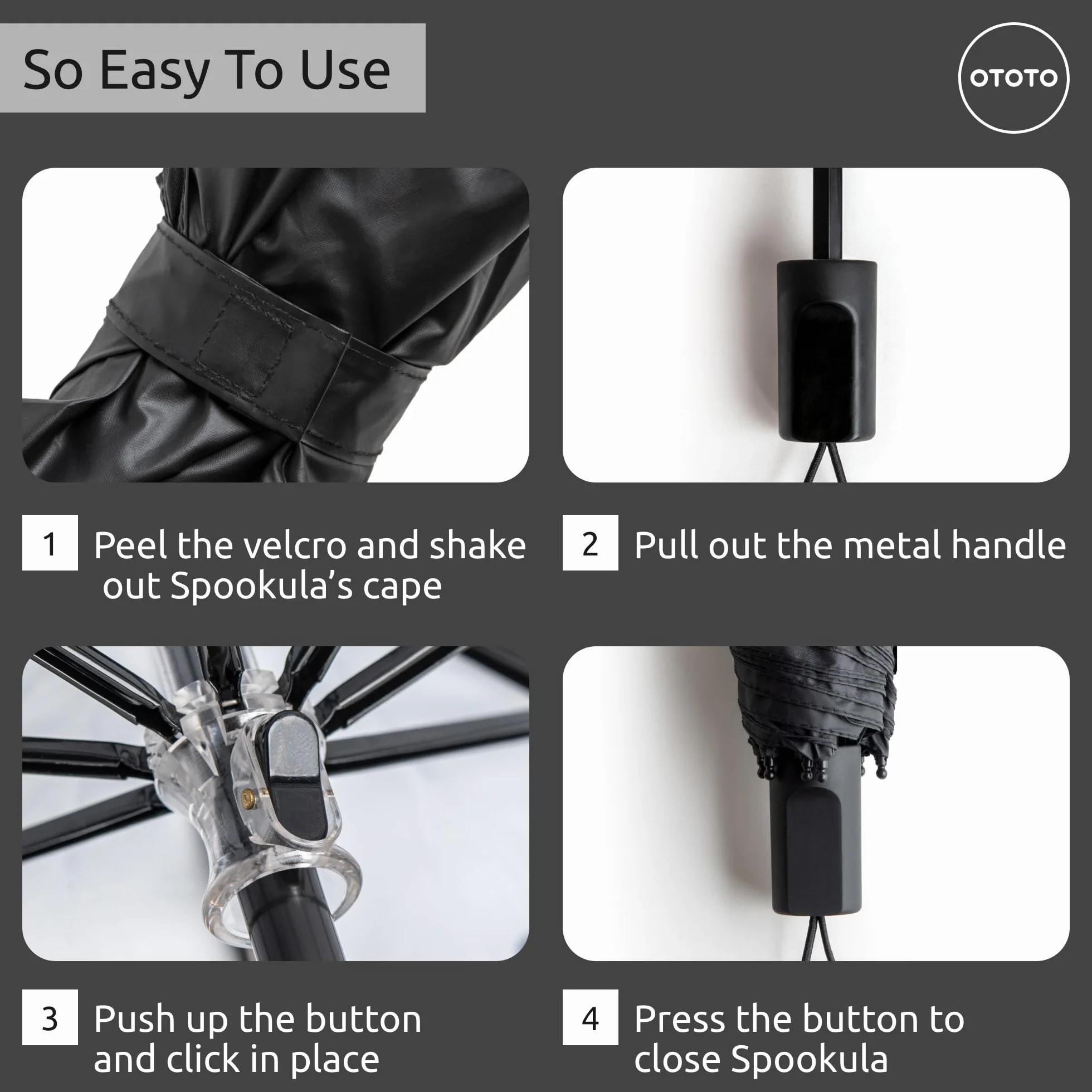 So Easy To Use

OTOTO

1 Peel the velcro and shake out Spookula's cape

2 Pull out the metal handle

3 Push up the button and click in place

4 Press the button to close Spookula