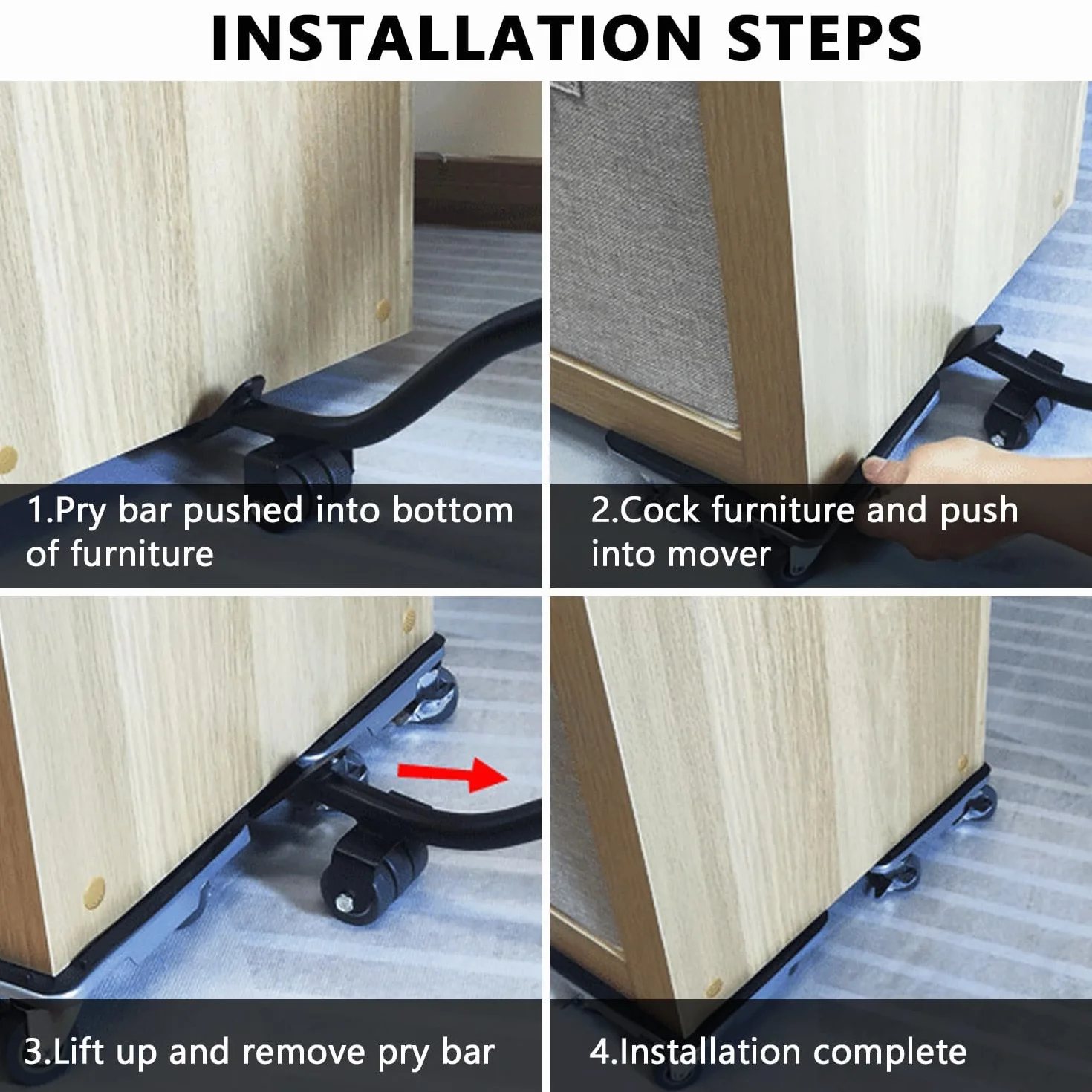 INSTALLATION STEPS

1.Pry bar pushed into bottom of furniture

2.Cock furniture and push into mover

3.Lift up and remove pry bar

4.Installation complete