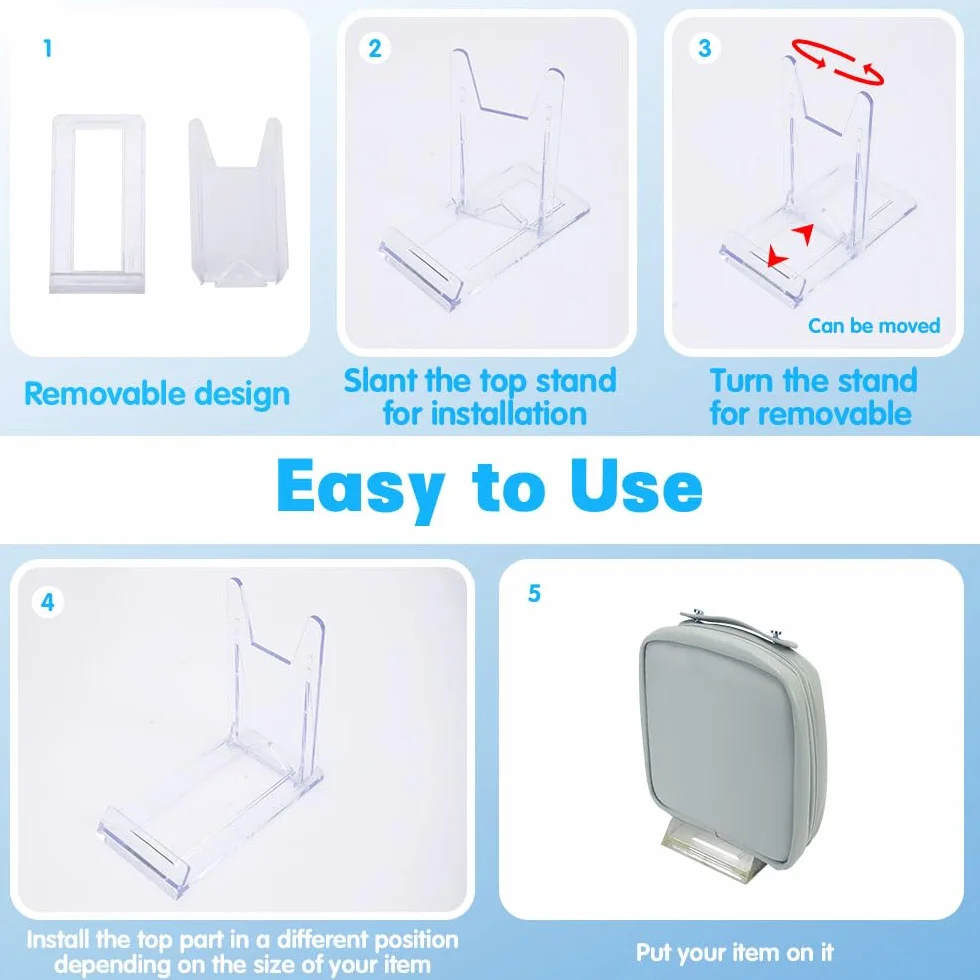 1

Removable design

2

Slant the top stand for installation

3

Can be moved

Turn the stand for removable

Easy to Use

4

Install the top part in a different position depending on the size of your item

5

Put your item on it