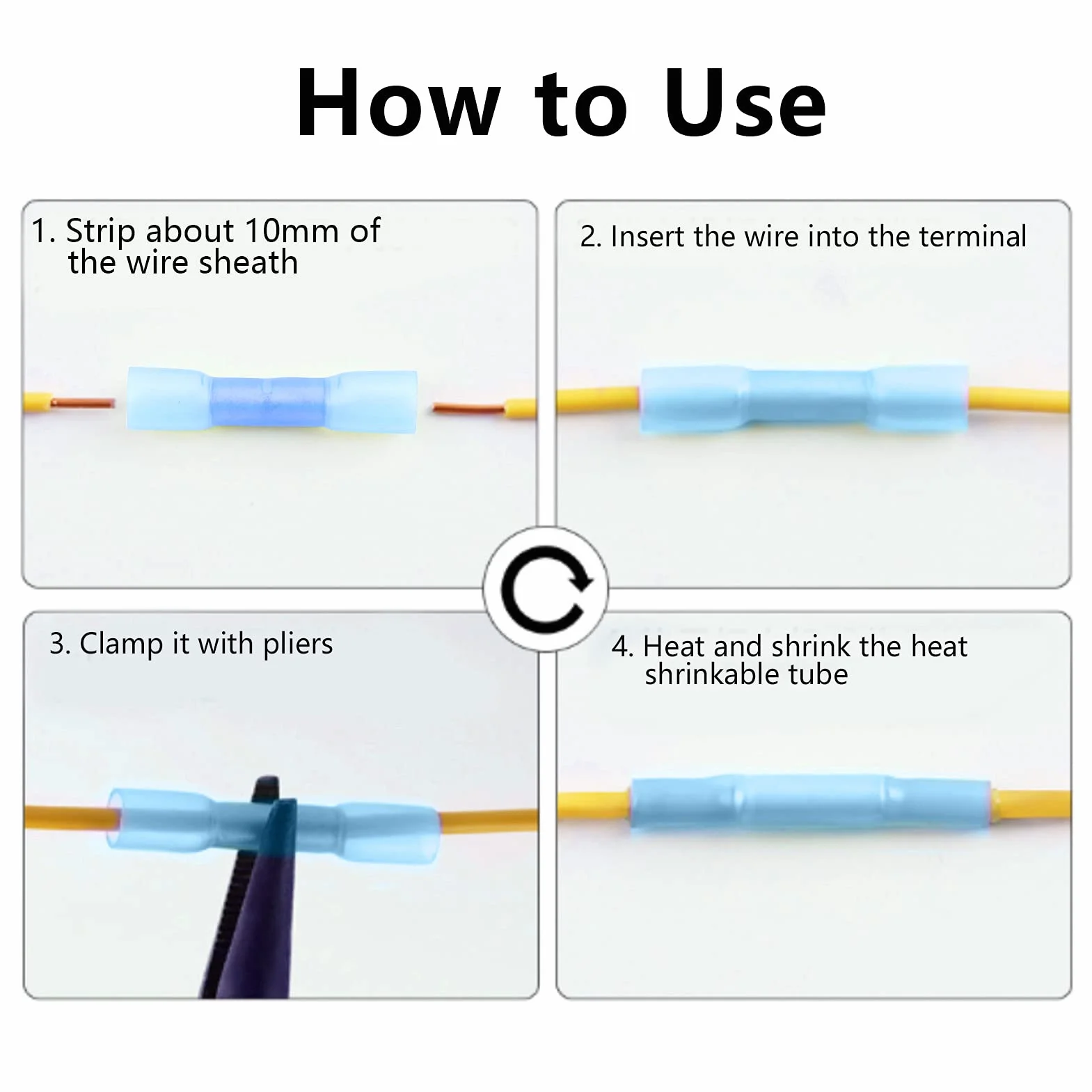 How to Use

1. Strip about 10mm of the wire sheath

2. Insert the wire into the terminal

3. Clamp it with pliers

4. Heat and shrink the heat shrinkable tube