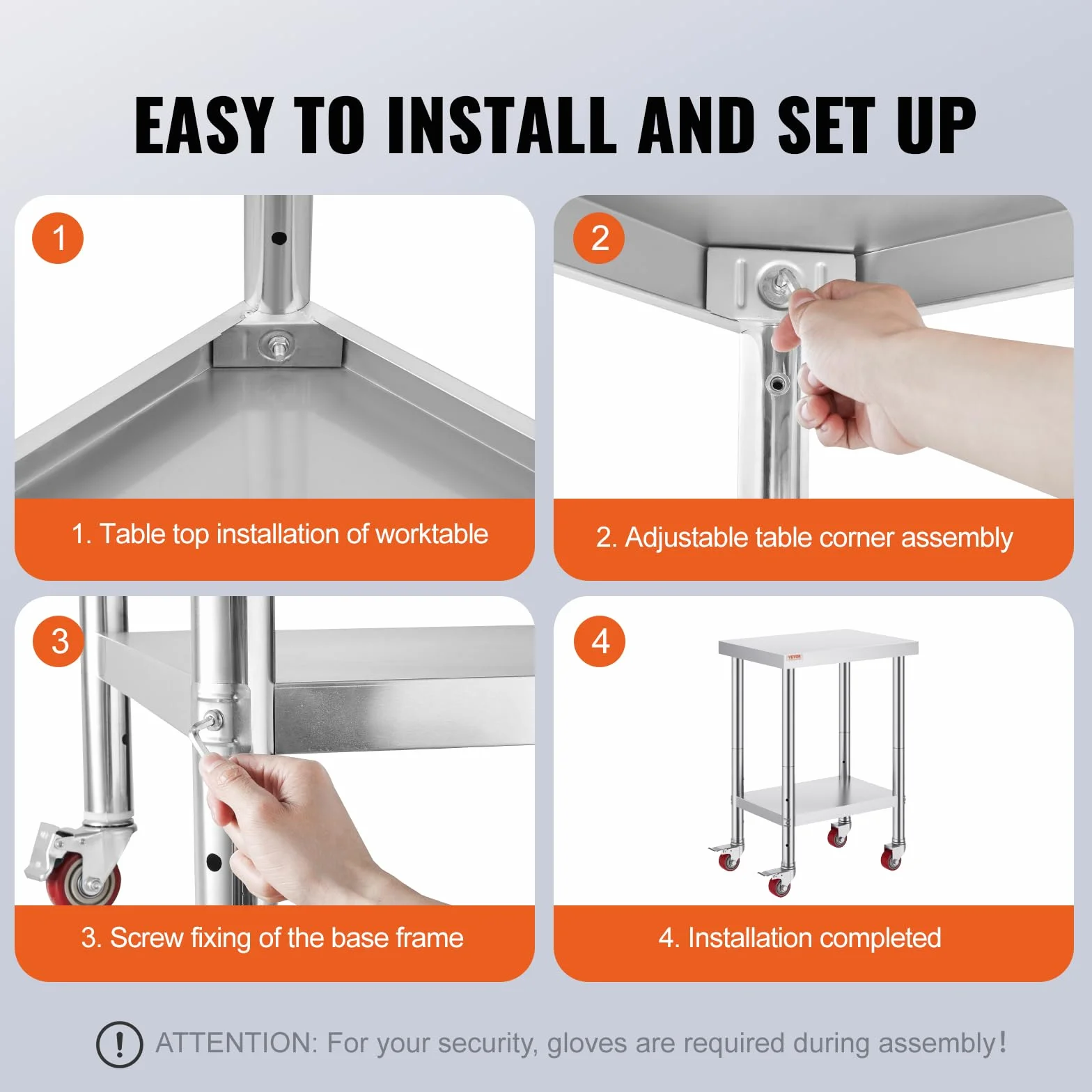 EASY TO INSTALL AND SET UP

1

1. Table top installation of worktable

2

2. Adjustable table corner assembly

3

3. Screw fixing of the base frame

4

VEVOR

4. Installation completed

! ATTENTION: For your security, gloves are required during assembly!