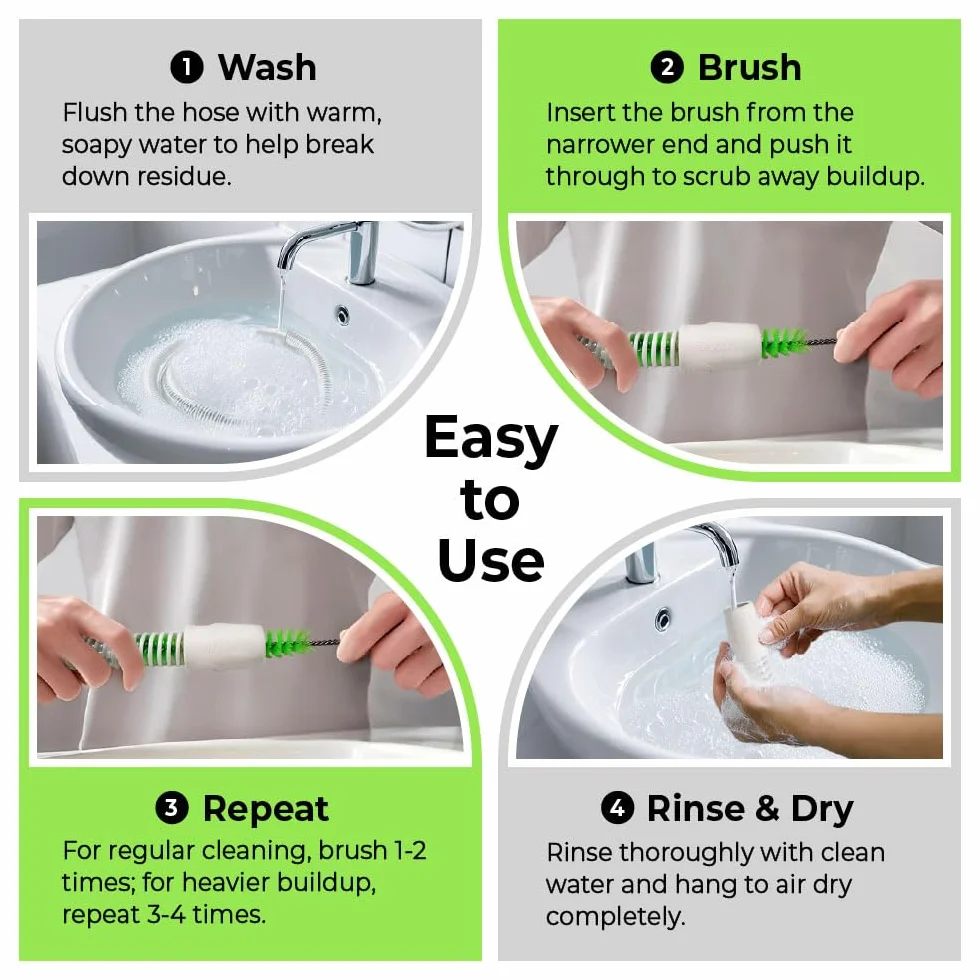 1 Wash
Flush the hose with warm, soapy water to help break down residue.

2 Brush
Insert the brush from the narrower end and push it through to scrub away buildup.

Easy to Use

3 Repeat
For regular cleaning, brush 1-2 times; for heavier buildup, repeat 3-4 times.

4 Rinse & Dry
Rinse thoroughly with clean water and hang to air dry completely.