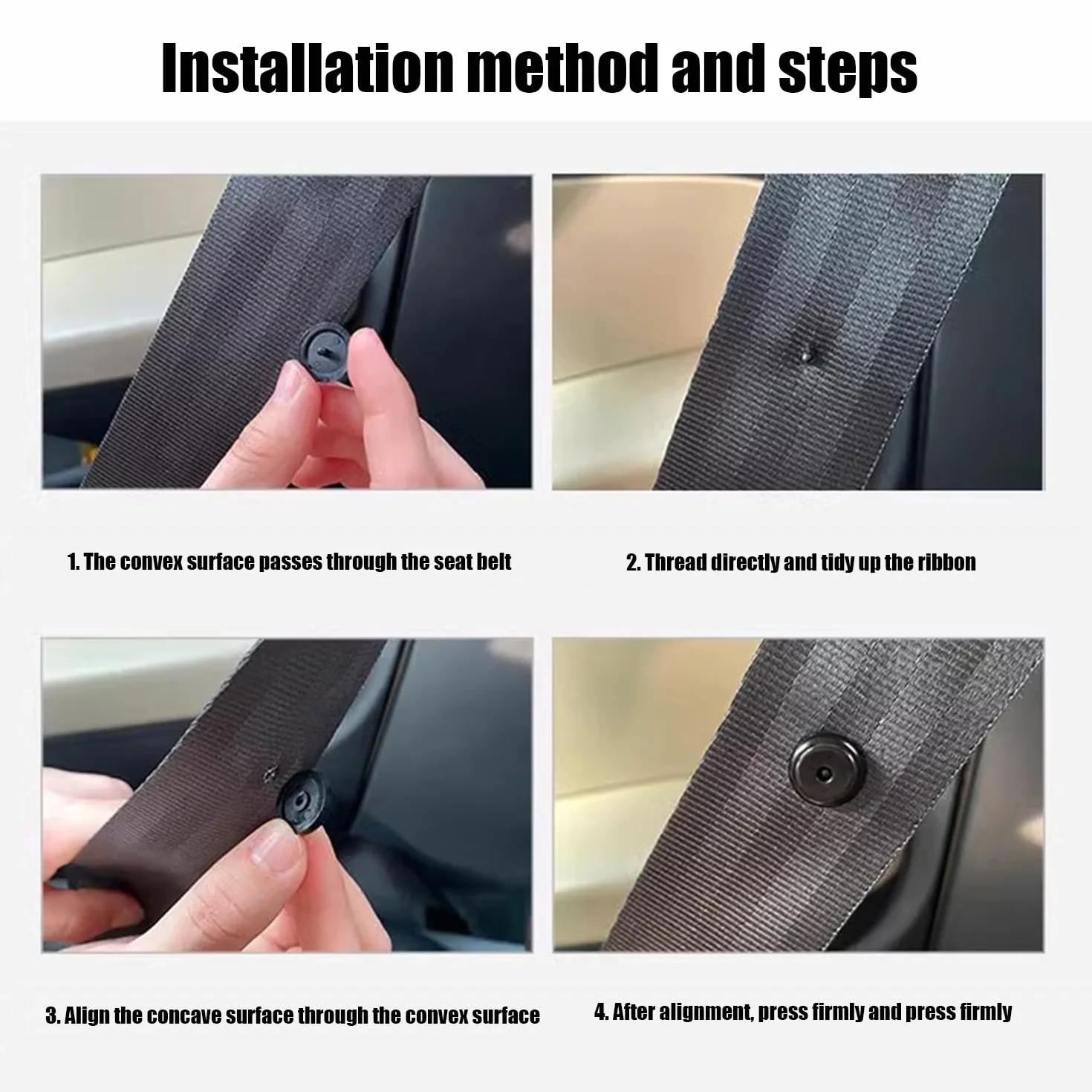 Installation method and steps

1. The convex surface passes through the seat belt

2. Thread directly and tidy up the ribbon

3. Align the concave surface through the convex surface

4. After alignment, press firmly and press firmly