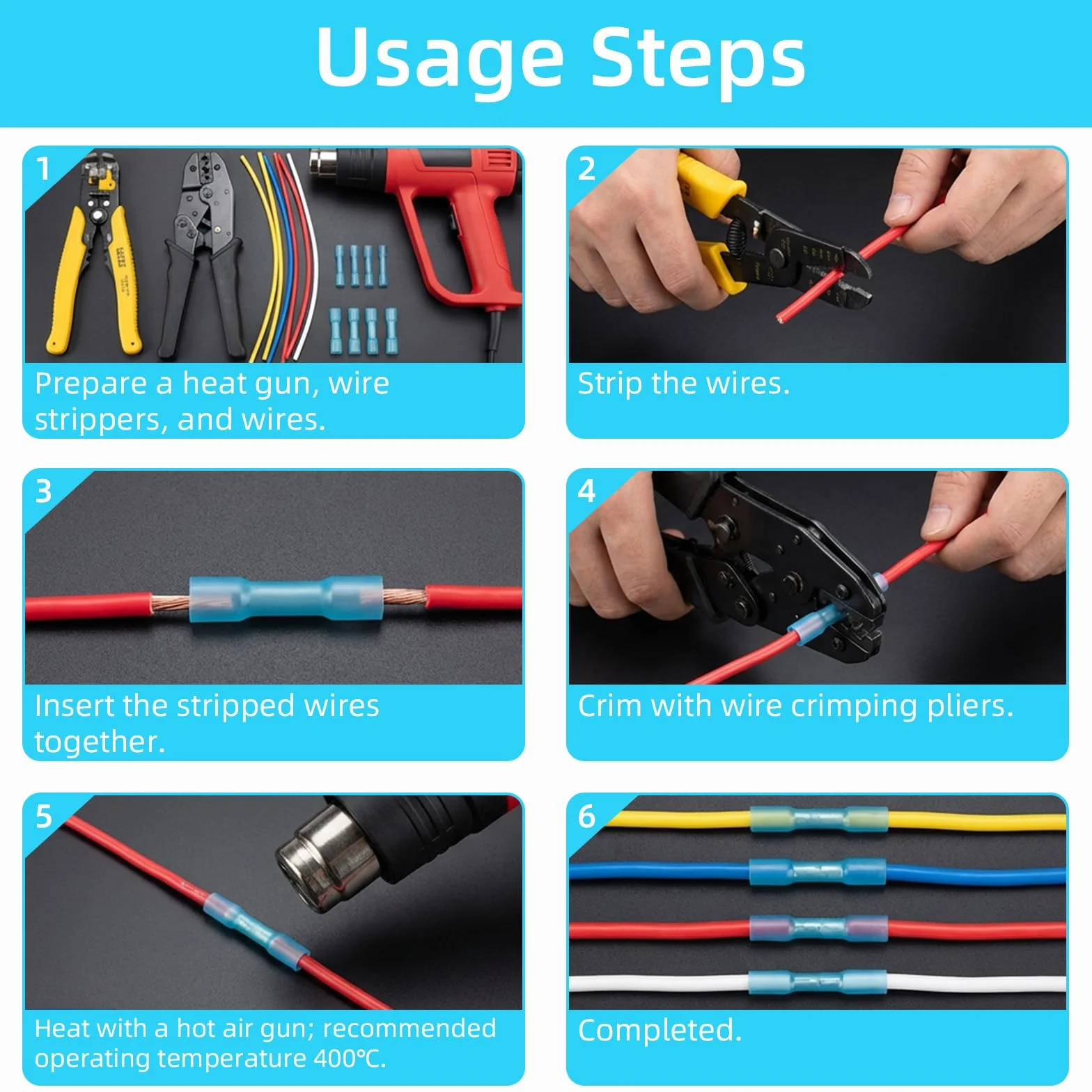 Usage Steps

1
Prepare a heat gun, wire strippers, and wires.

2
Strip the wires.

3
Insert the stripped wires together.

4
Crim with wire crimping pliers.

5
Heat with a hot air gun; recommended operating temperature 400℃.

6
Completed.