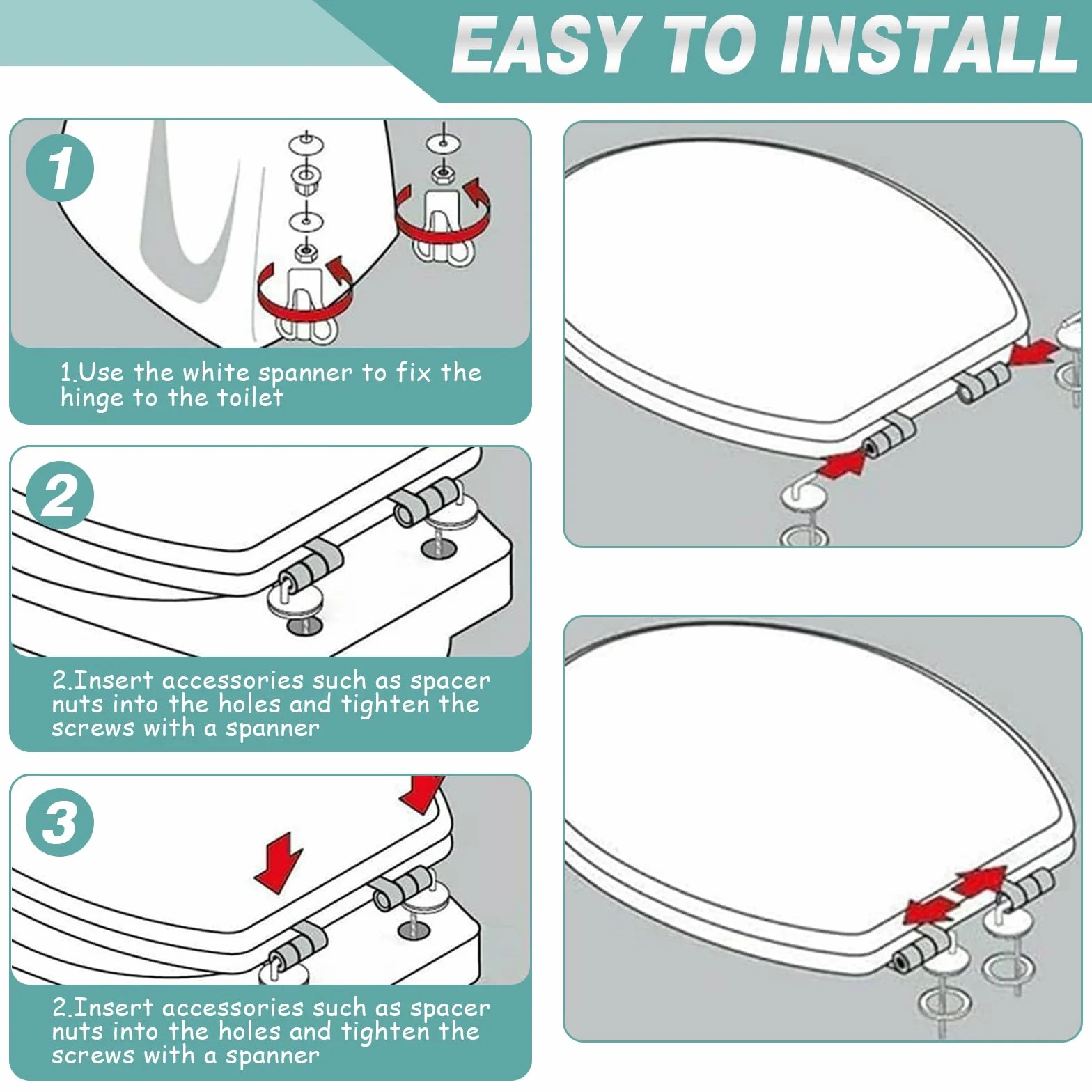 EASY TO INSTALL

1

1.Use the white spanner to fix the hinge to the toilet

2

2.Insert accessories such as spacer nuts into the holes and tighten the screws with a spanner

3

2.Insert accessories such as spacer nuts into the holes and tighten the screws with a spanner