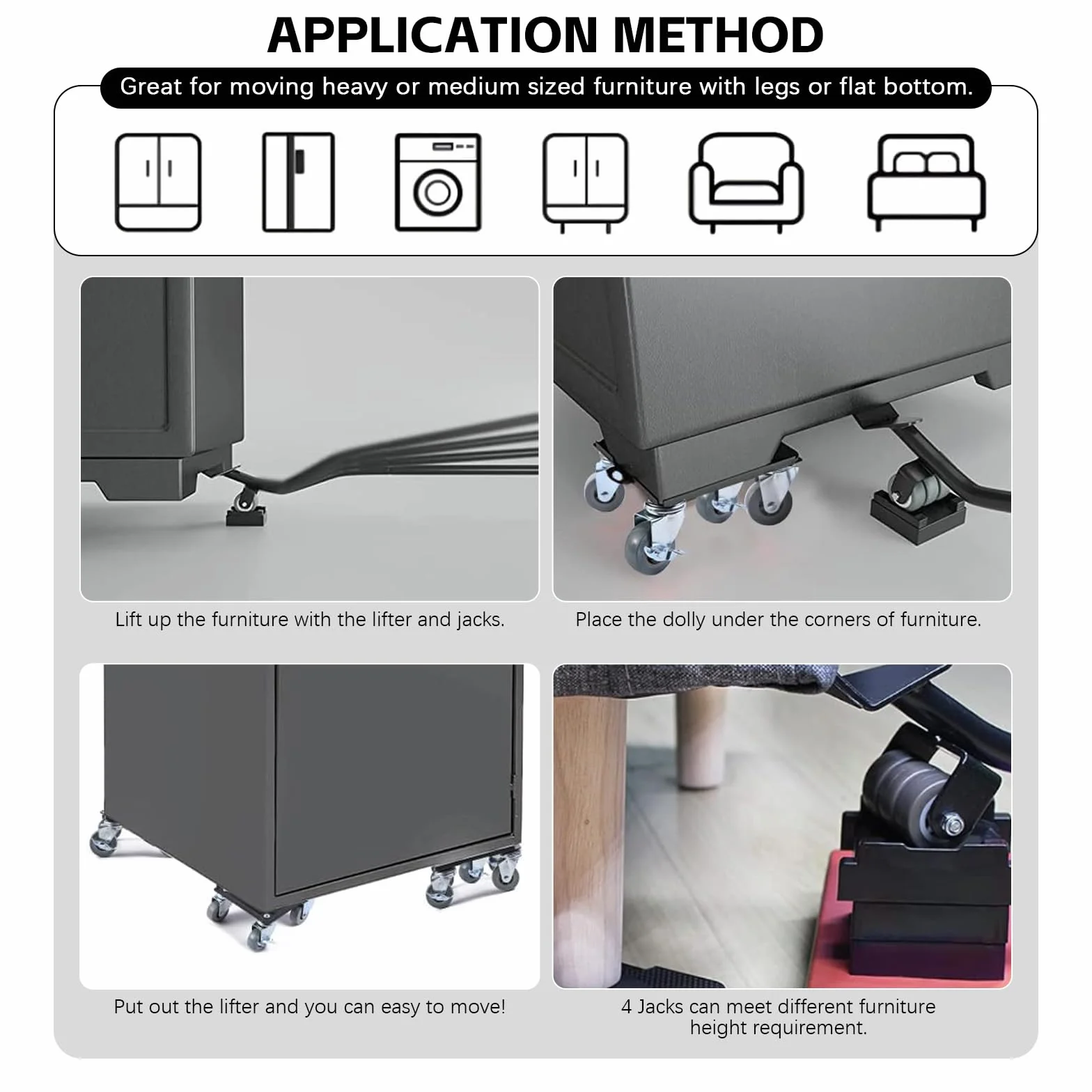 APPLICATION METHOD

Great for moving heavy or medium sized furniture with legs or flat bottom.

Lift up the furniture with the lifter and jacks.

Place the dolly under the corners of furniture.

Put out the lifter and you can easy to move!

4 Jacks can meet different furniture height requirement.