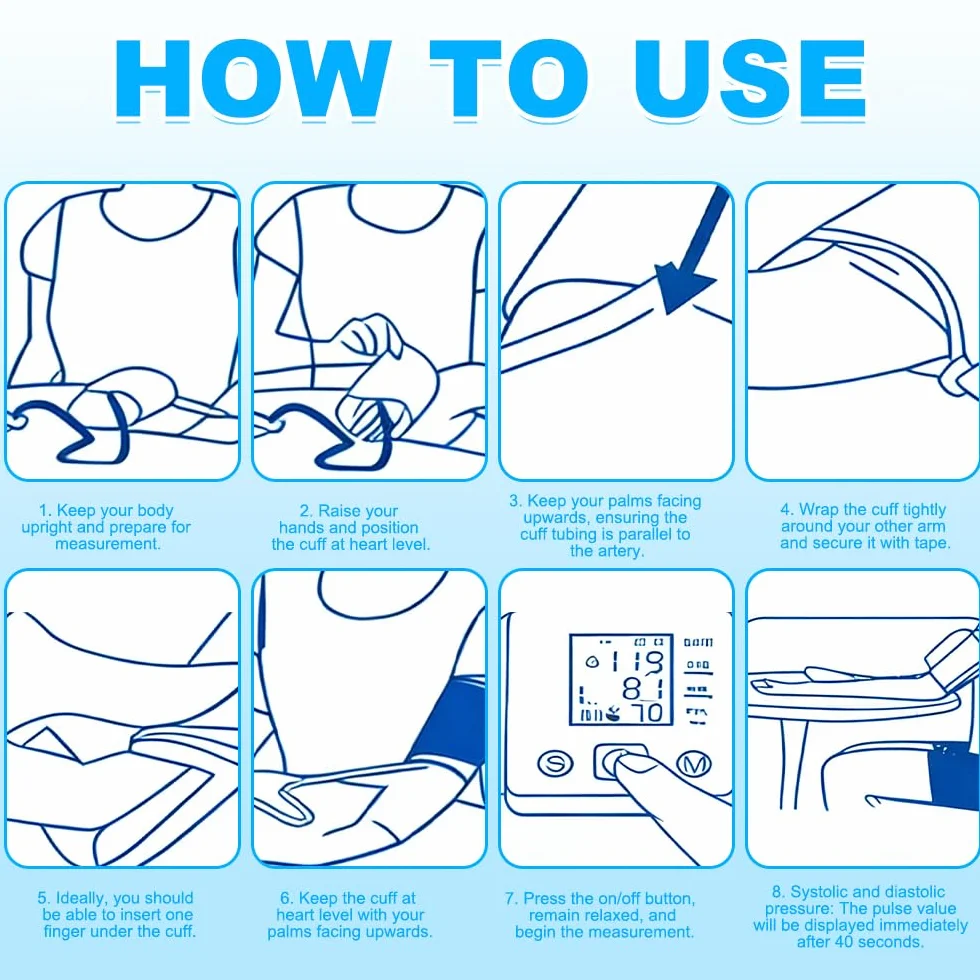 HOW TO USE

1. Keep your body upright and prepare for measurement.

2. Raise your hands and position the cuff at heart level.

3. Keep your palms facing upwards, ensuring the cuff tubing is parallel to the artery.

4. Wrap the cuff tightly around your other arm and secure it with tape.

119
81
70

S
M

5. Ideally, you should be able to insert one finger under the cuff.

6. Keep the cuff at heart level with your palms facing upwards.

7. Press the on/off button, remain relaxed, and begin the measurement.

8. Systolic and diastolic pressure: The pulse value will be displayed immediately after 40 seconds.