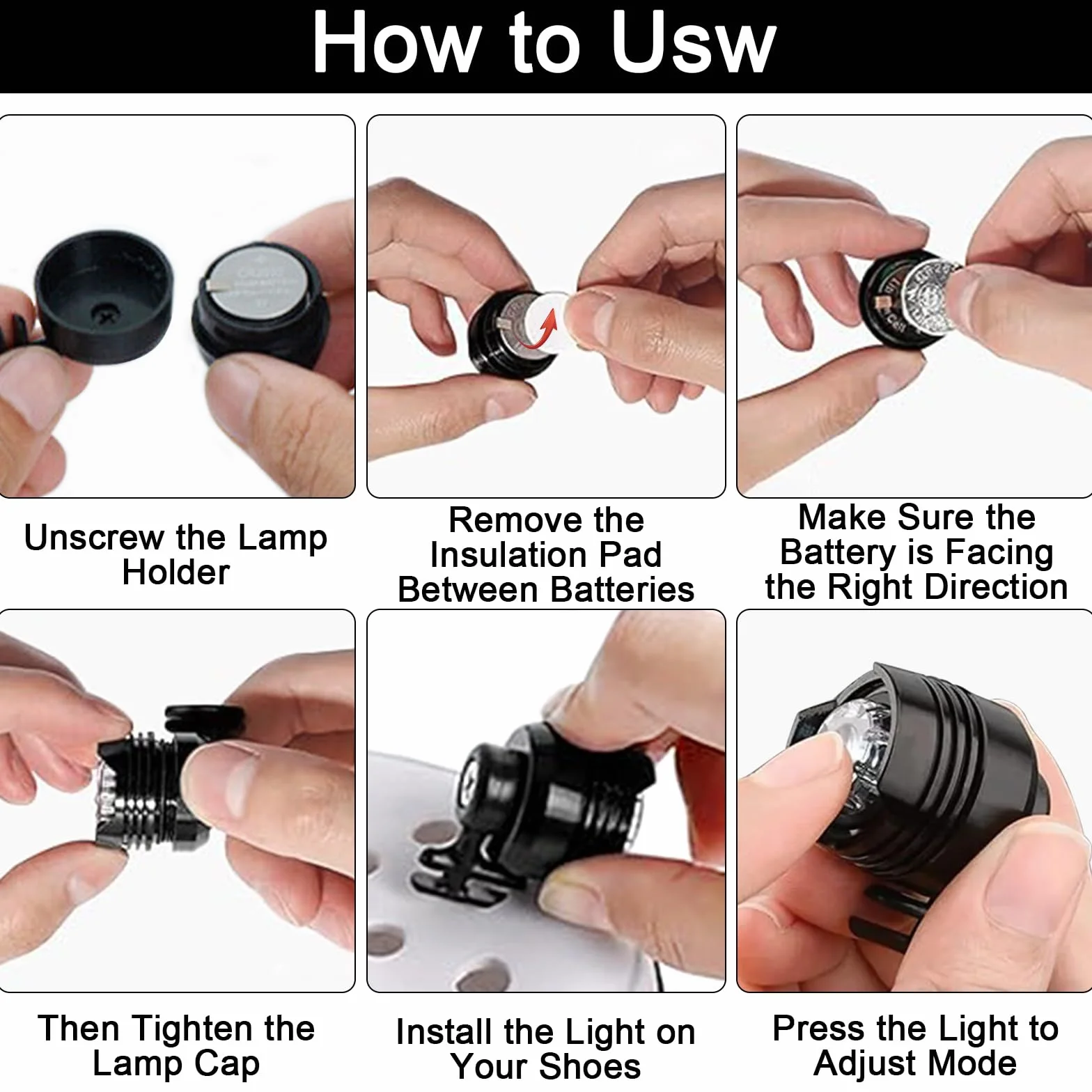 How to Usw

Unscrew the Lamp Holder

Remove the Insulation Pad Between Batteries

Make Sure the Battery is Facing the Right Direction

Then Tighten the Lamp Cap

Install the Light on Your Shoes

Press the Light to Adjust Mode