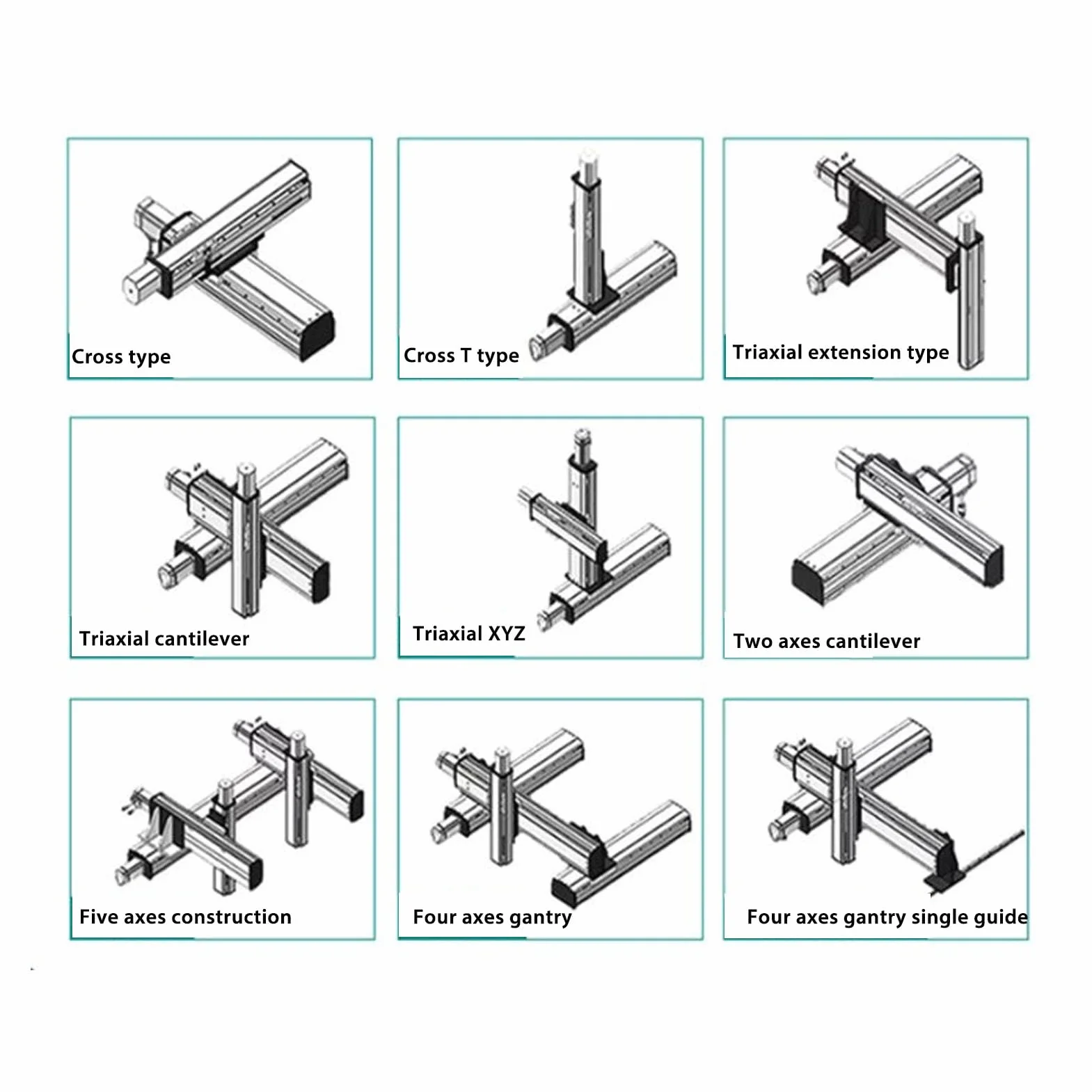 Cross type

Cross T type

Triaxial extension type

Triaxial cantilever

Triaxial XYZ

Two axes cantilever

Five axes construction

Four axes gantry

Four axes gantry single guide