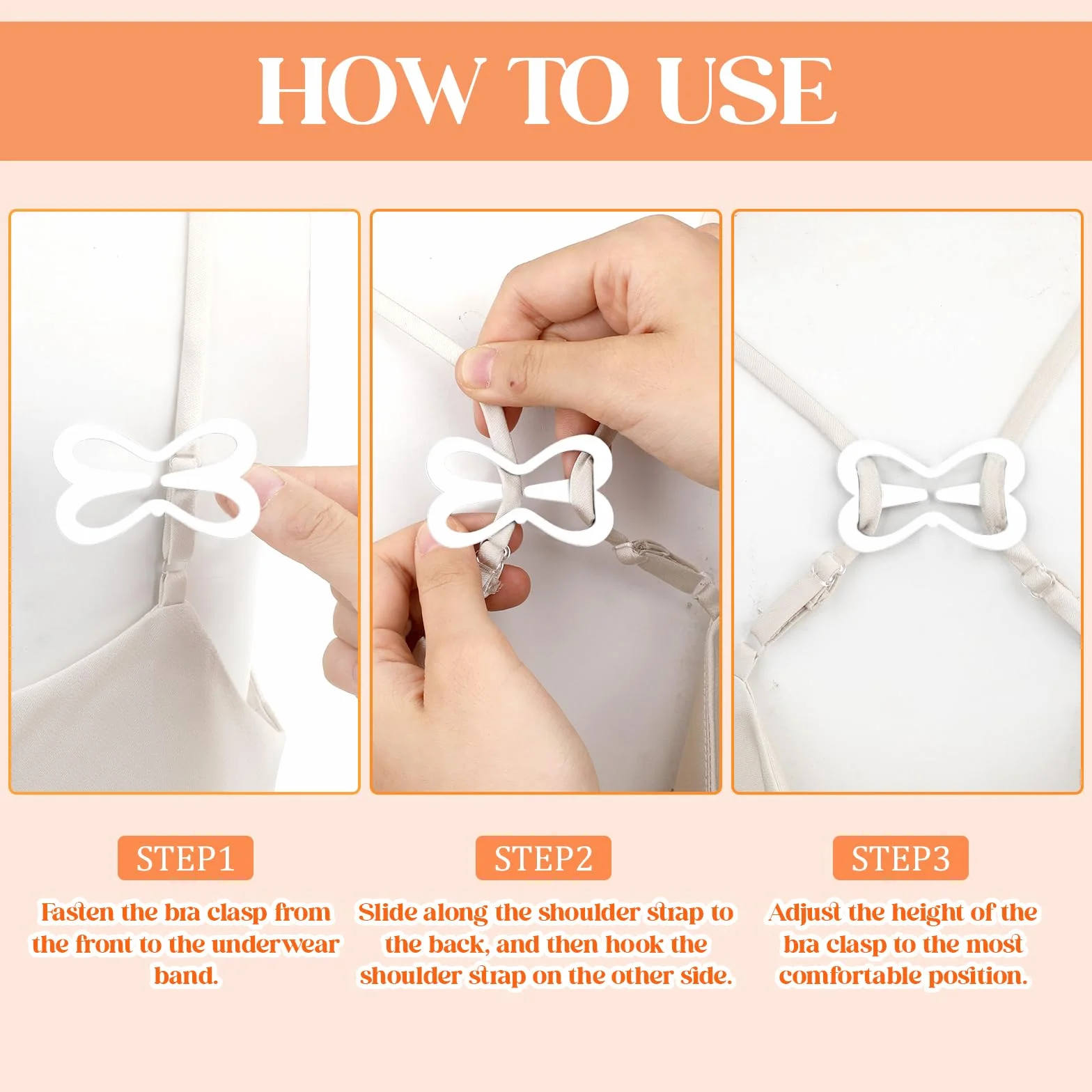 HOW TO USE

STEP1

Fasten the bra clasp from the front to the underwear band.

STEP2

Slide along the shoulder strap to the back, and then hook the shoulder strap on the other side.

STEP3

Adjust the height of the bra clasp to the most comfortable position.