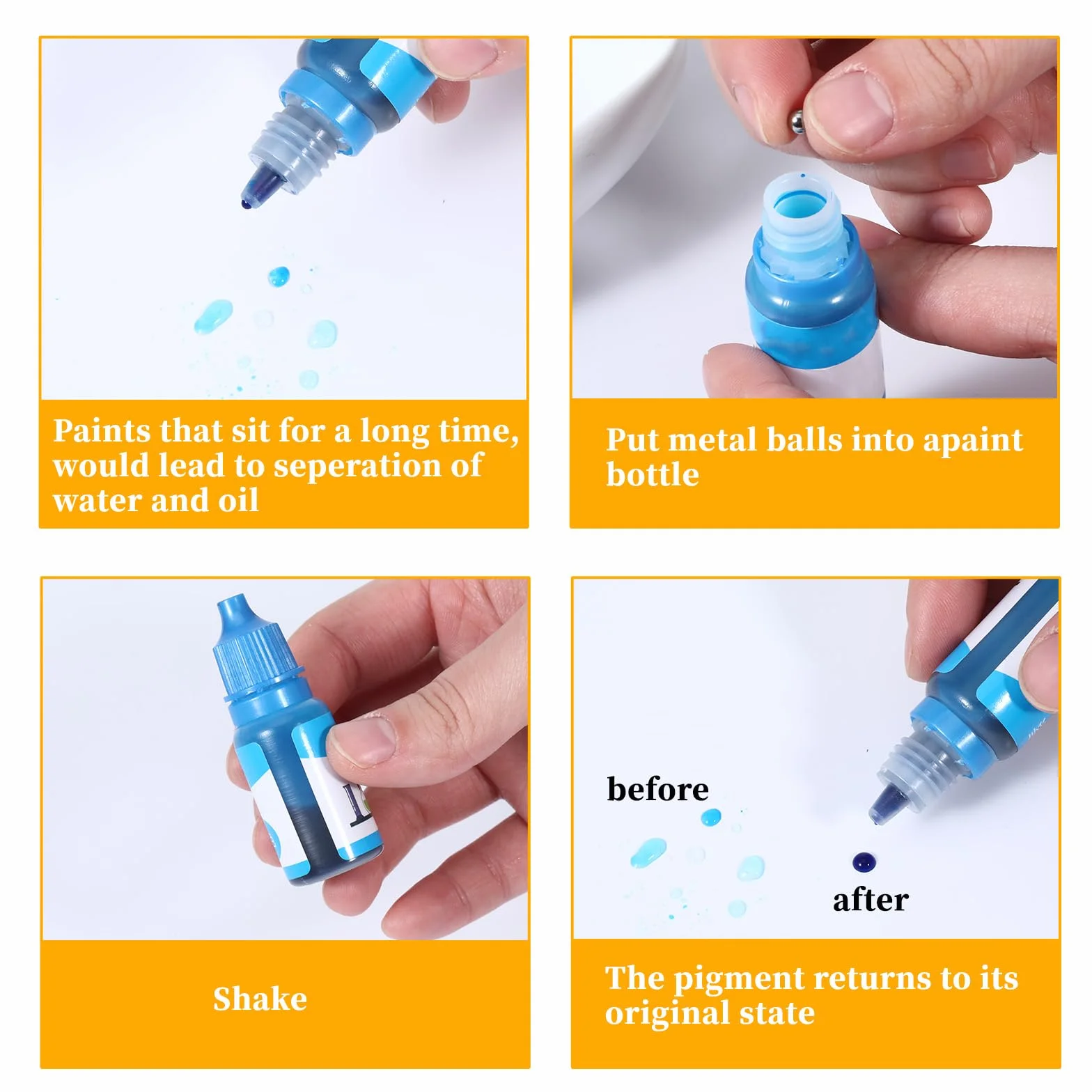 Paints that sit for a long time, would lead to seperation of water and oil

Put metal balls into apaint bottle

Shake

before

after

The pigment returns to its original state