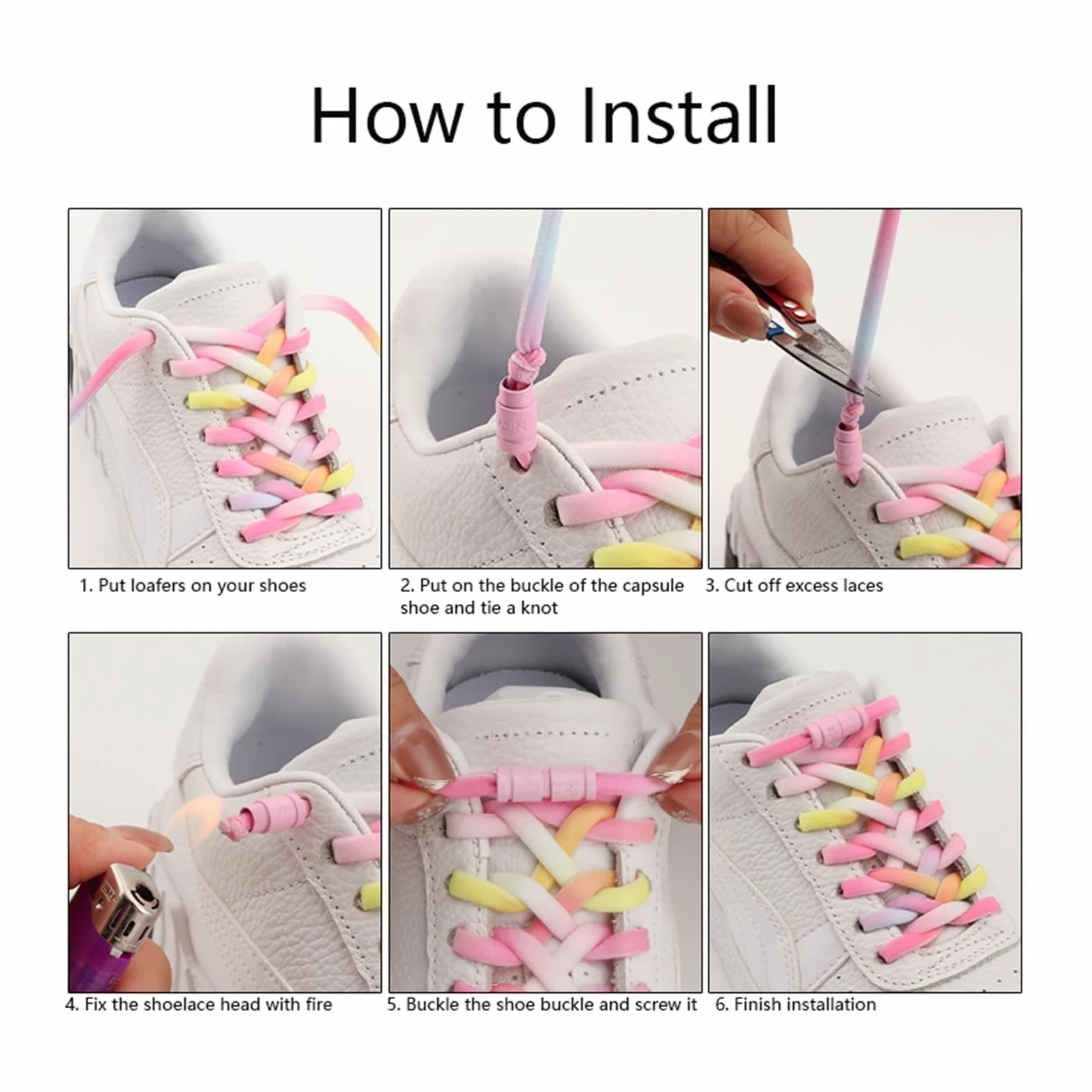 How to Install

1. Put loafers on your shoes

2. Put on the buckle of the capsule shoe and tie a knot

3. Cut off excess laces

4. Fix the shoelace head with fire

5. Buckle the shoe buckle and screw it

6. Finish installation