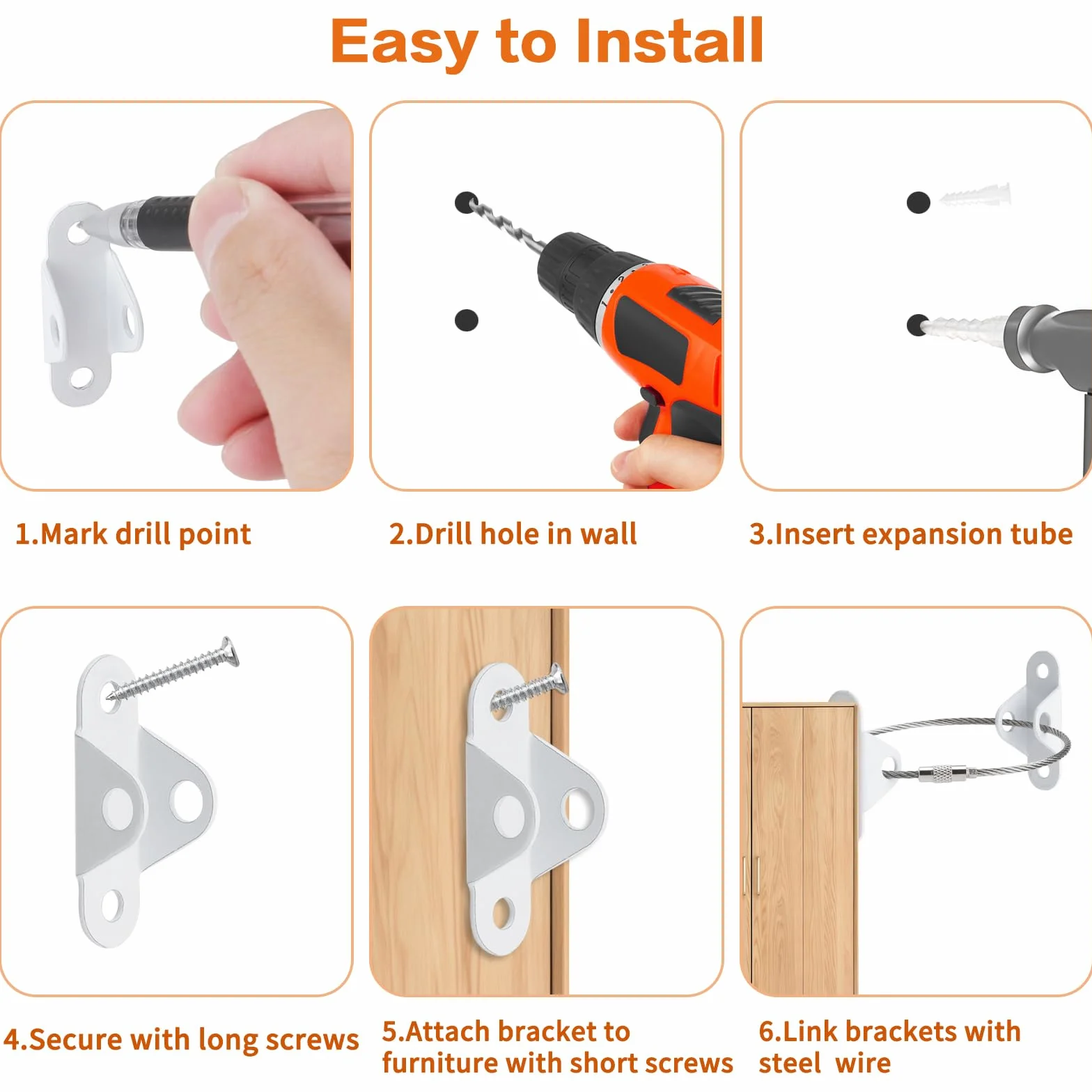 Easy to Install

1.Mark drill point

2.Drill hole in wall

3.Insert expansion tube

4.Secure with long screws

5.Attach bracket to furniture with short screws

6.Link brackets with steel wire