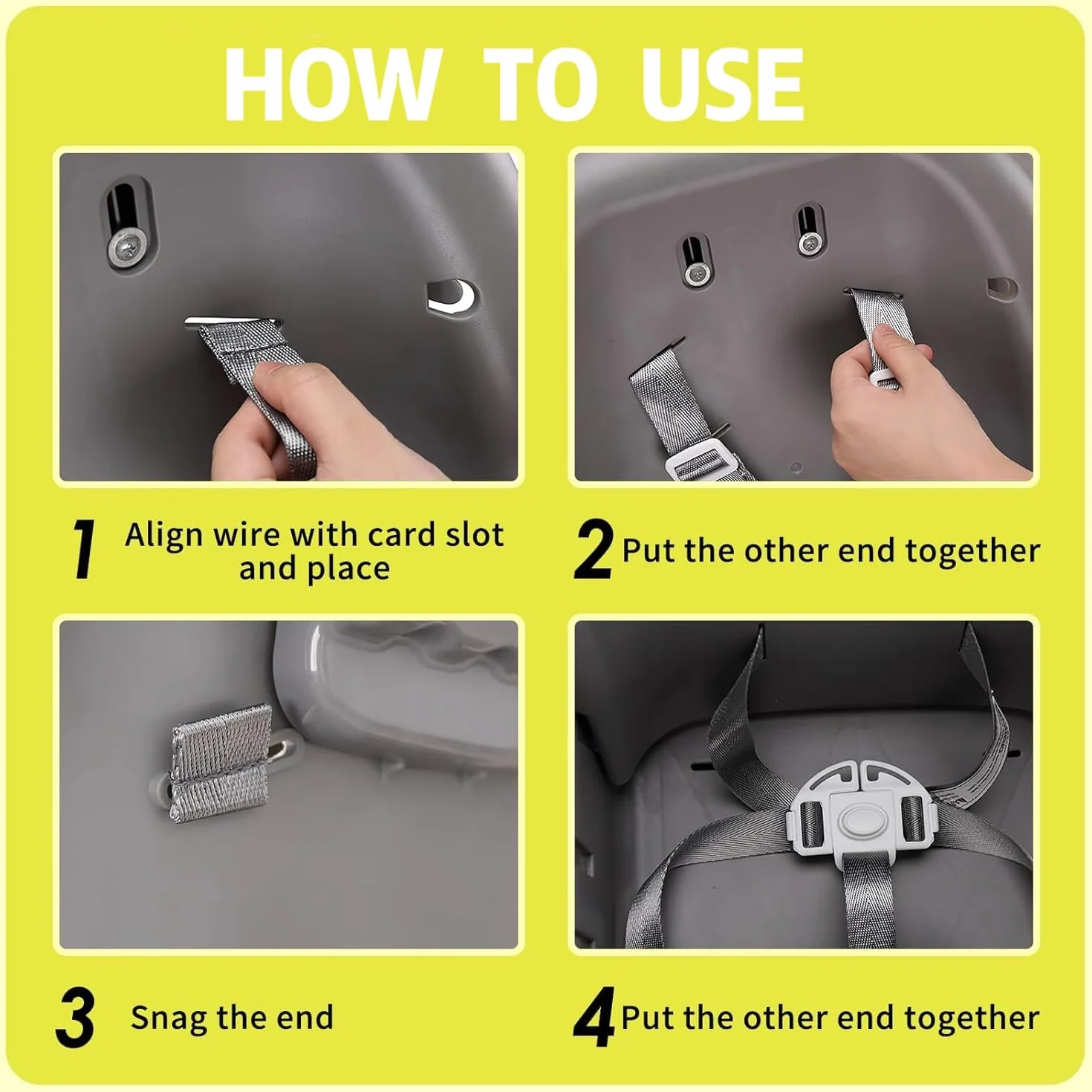 HOW TO USE

1 Align wire with card slot and place

2 Put the other end together

3 Snag the end

4 Put the other end together