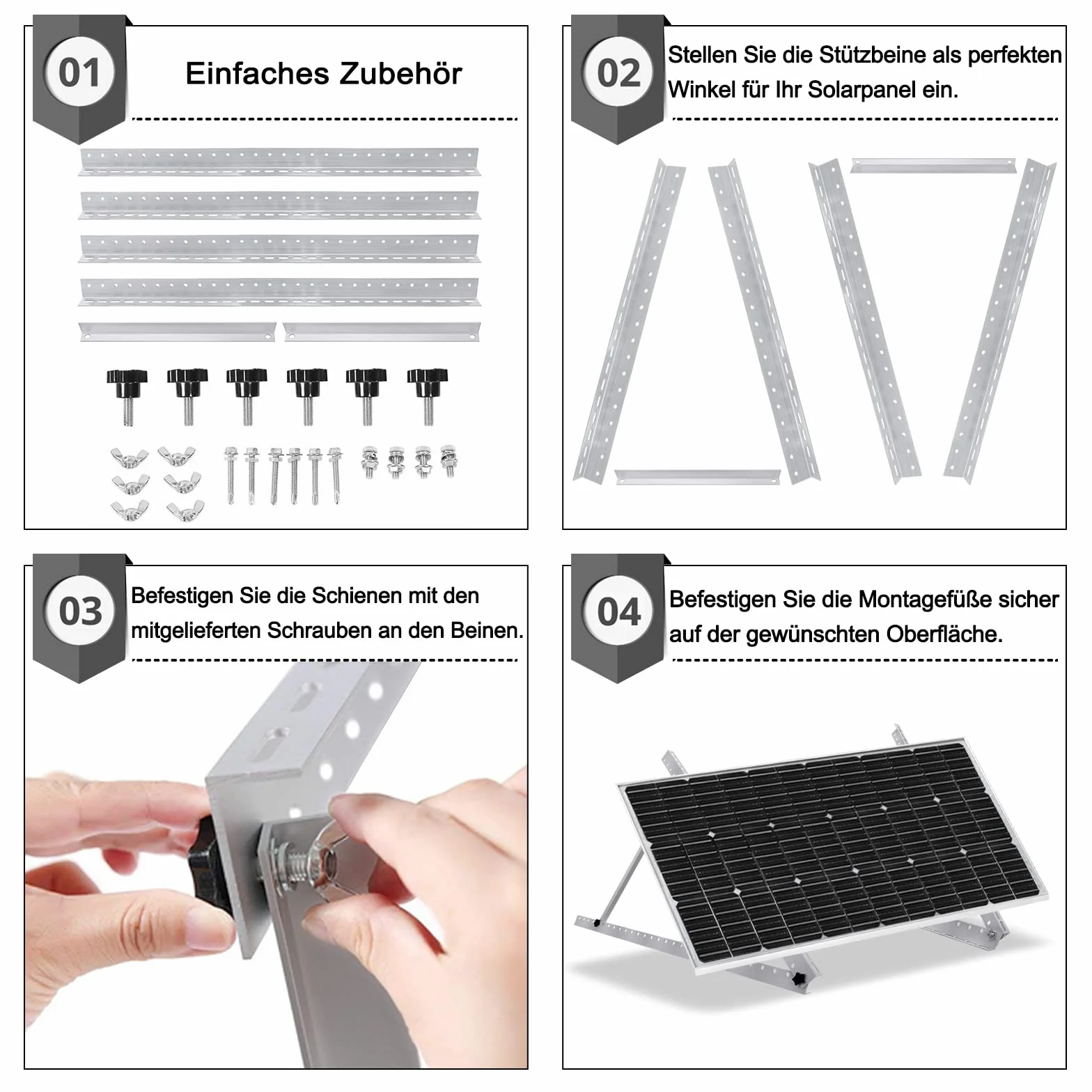 01

Einfaches Zubehör

02

Stellen Sie die Stützbeine als perfekten Winkel für Ihr Solarpanel ein.

03

Befestigen Sie die Schienen mit den mitgelieferten Schrauben an den Beinen.

04

Befestigen Sie die Montagefüße sicher auf der gewünschten Oberfläche.