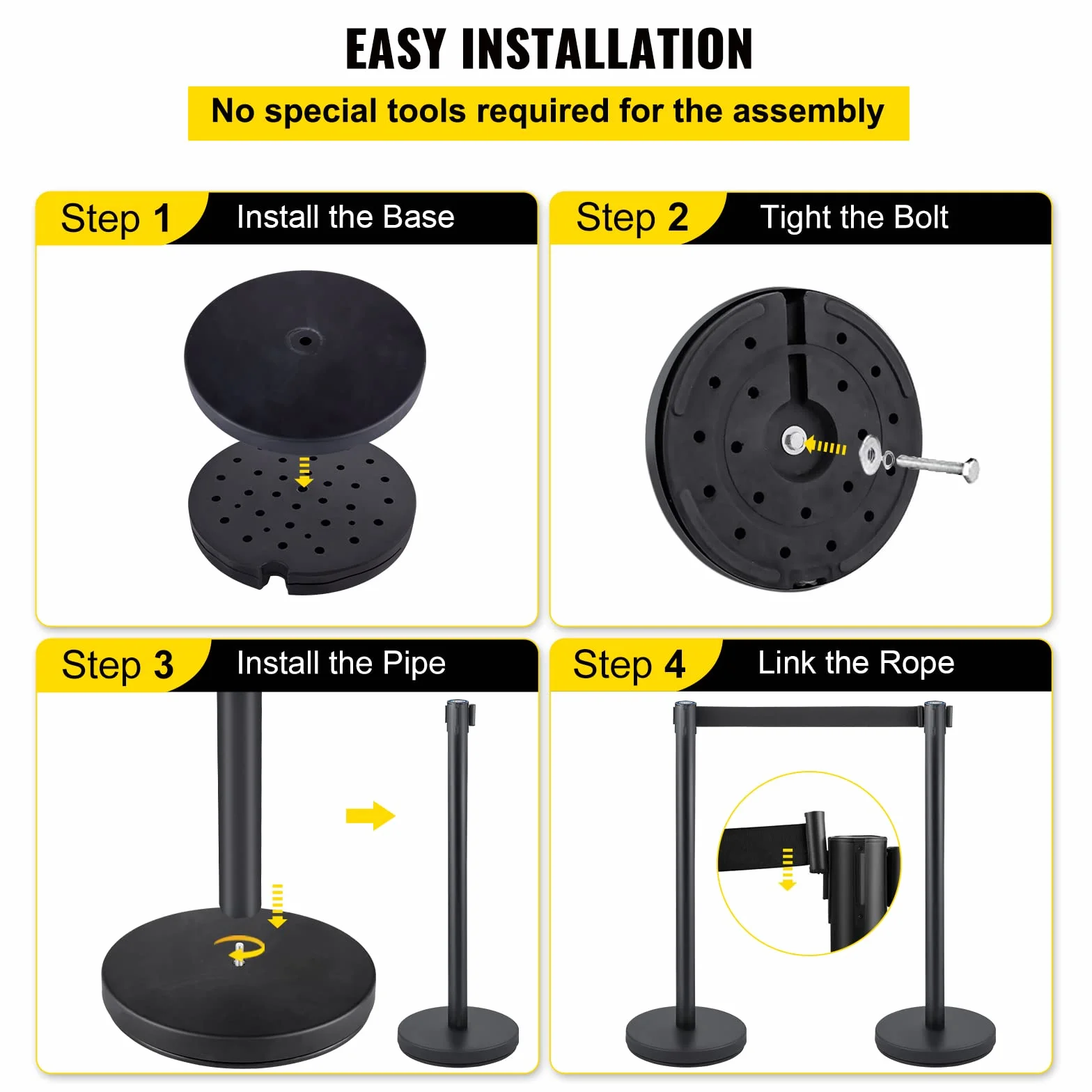 EASY INSTALLATION

No special tools required for the assembly

Step 1 Install the Base

Step 2 Tight the Bolt

Step 3 Install the Pipe

Step 4 Link the Rope