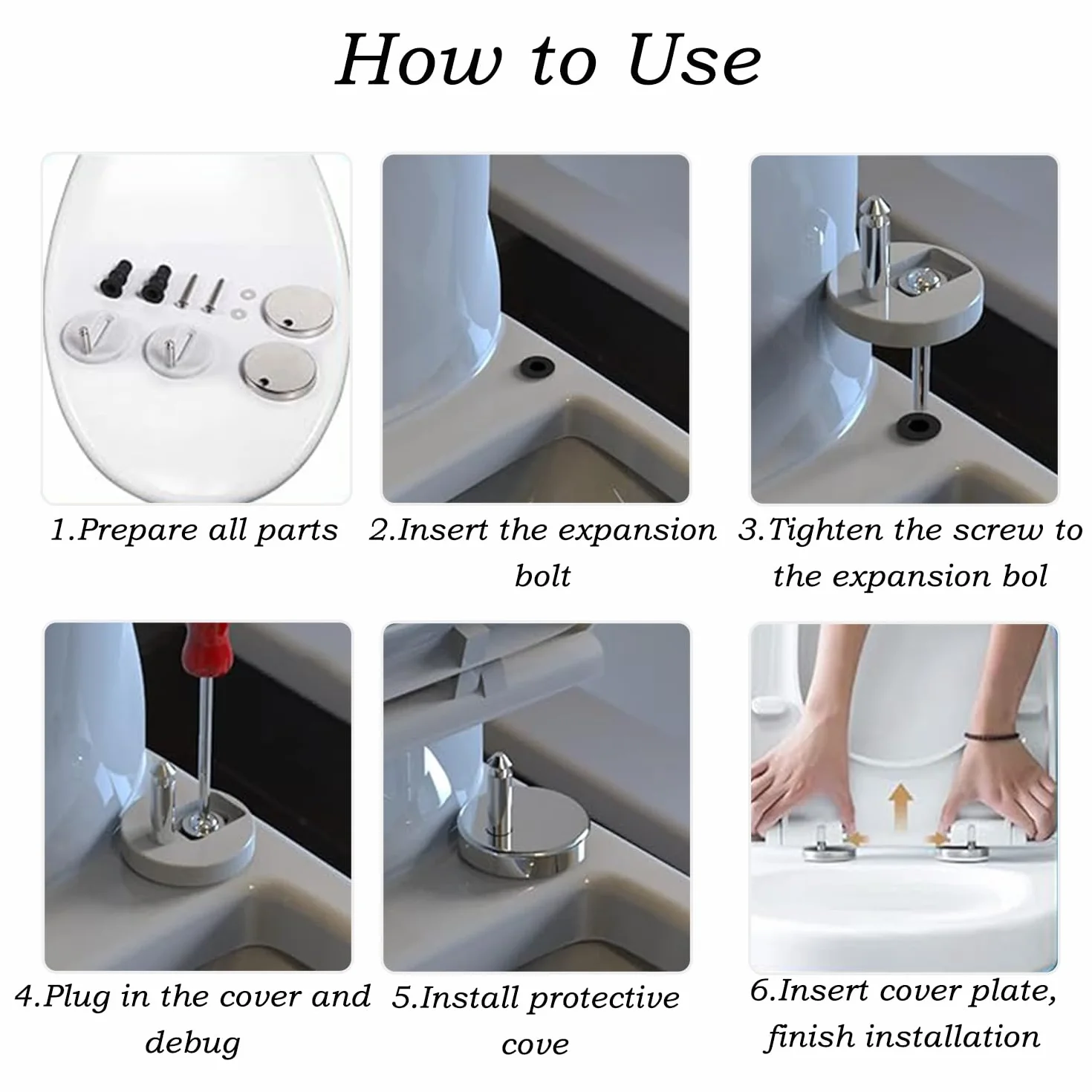 How to Use

1.Prepare all parts

2.Insert the expansion bolt

3.Tighten the screw to the expansion bol

4.Plug in the cover and debug

5.Install protective cove

6.Insert cover plate, finish installation