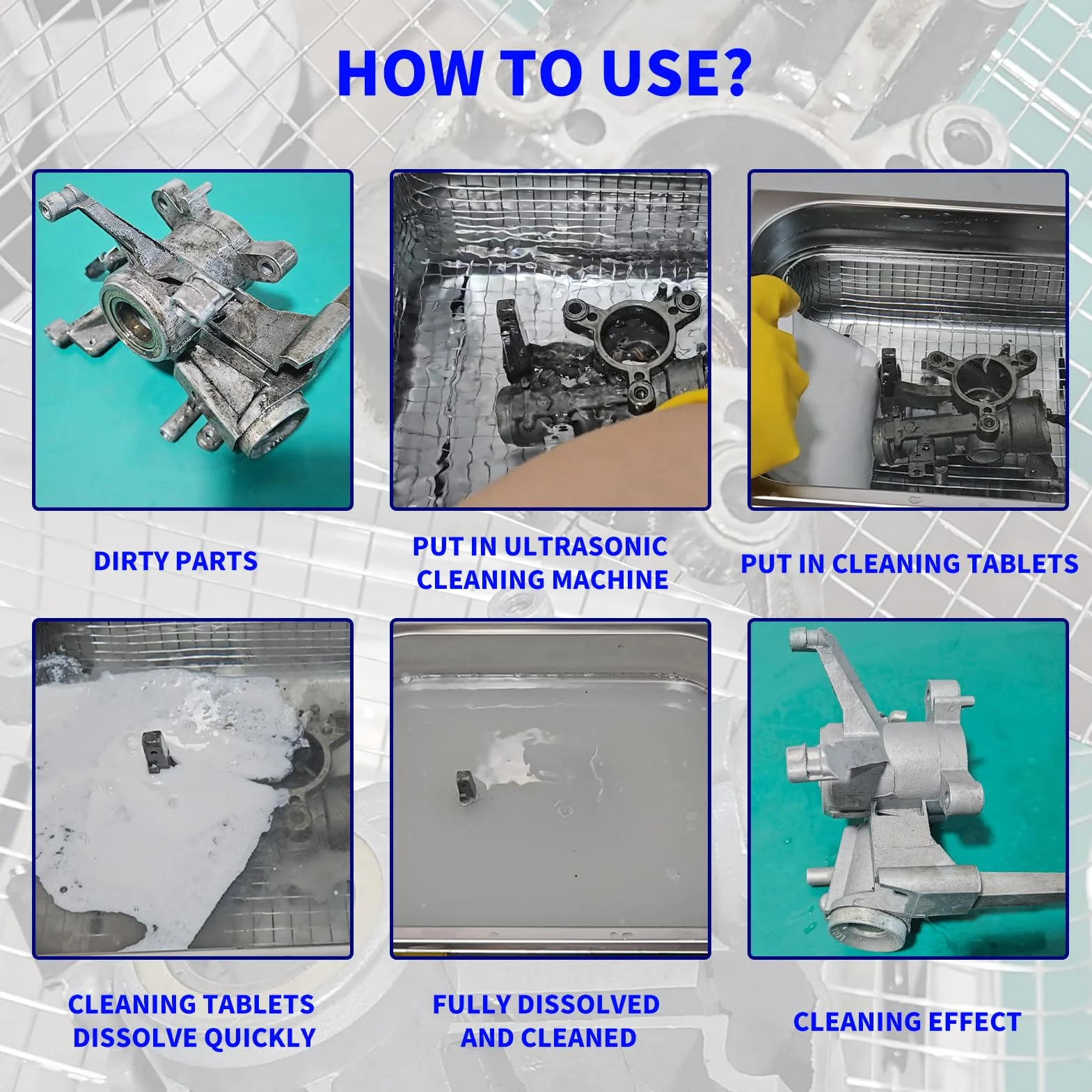 HOW TO USE?

DIRTY PARTS

PUT IN ULTRASONIC CLEANING MACHINE

PUT IN CLEANING TABLETS

CLEANING TABLETS DISSOLVE QUICKLY

FULLY DISSOLVED AND CLEANED

CLEANING EFFECT