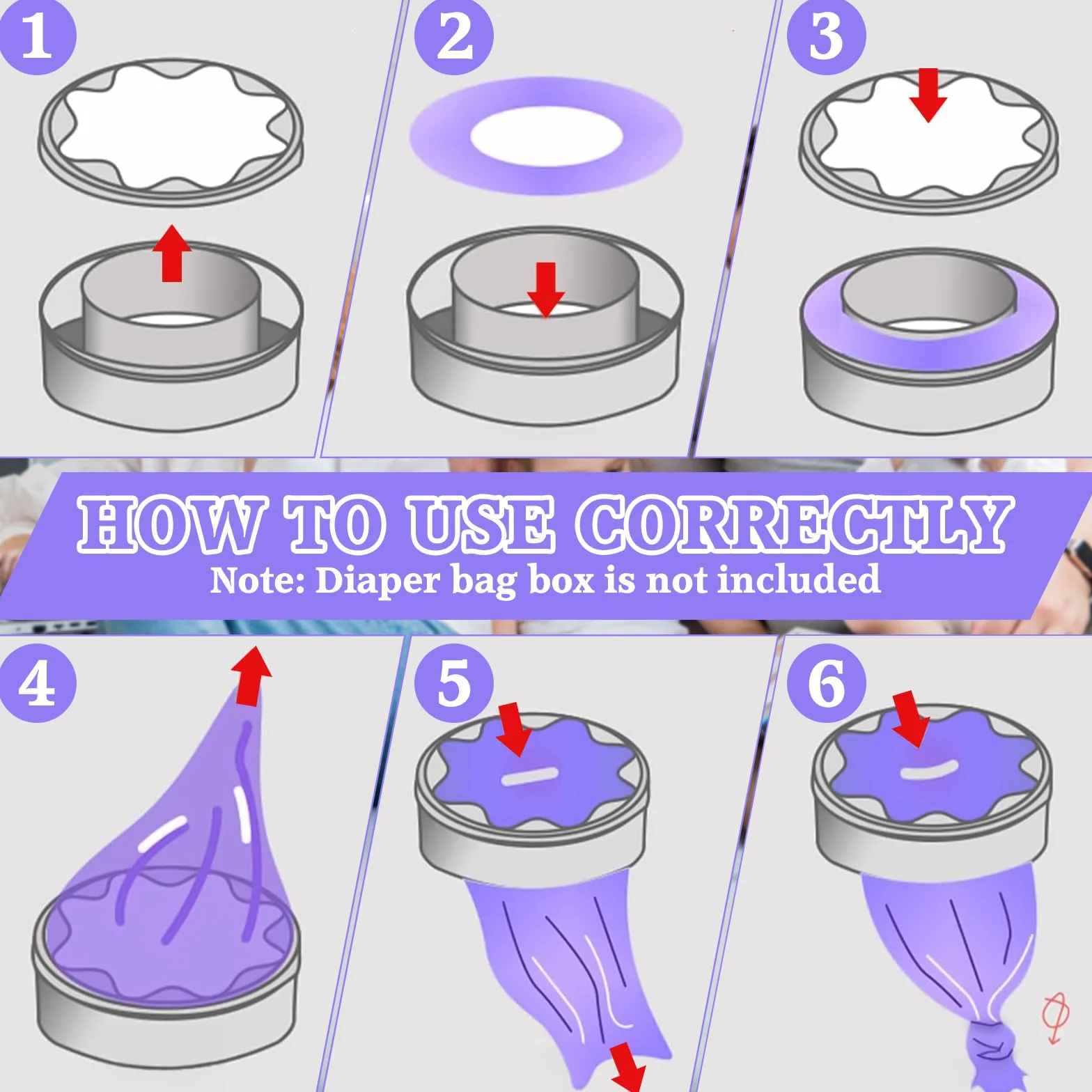 1

2

3

HOW TO USE CORRECTLY
Note: Diaper bag box is not included

4

5

6