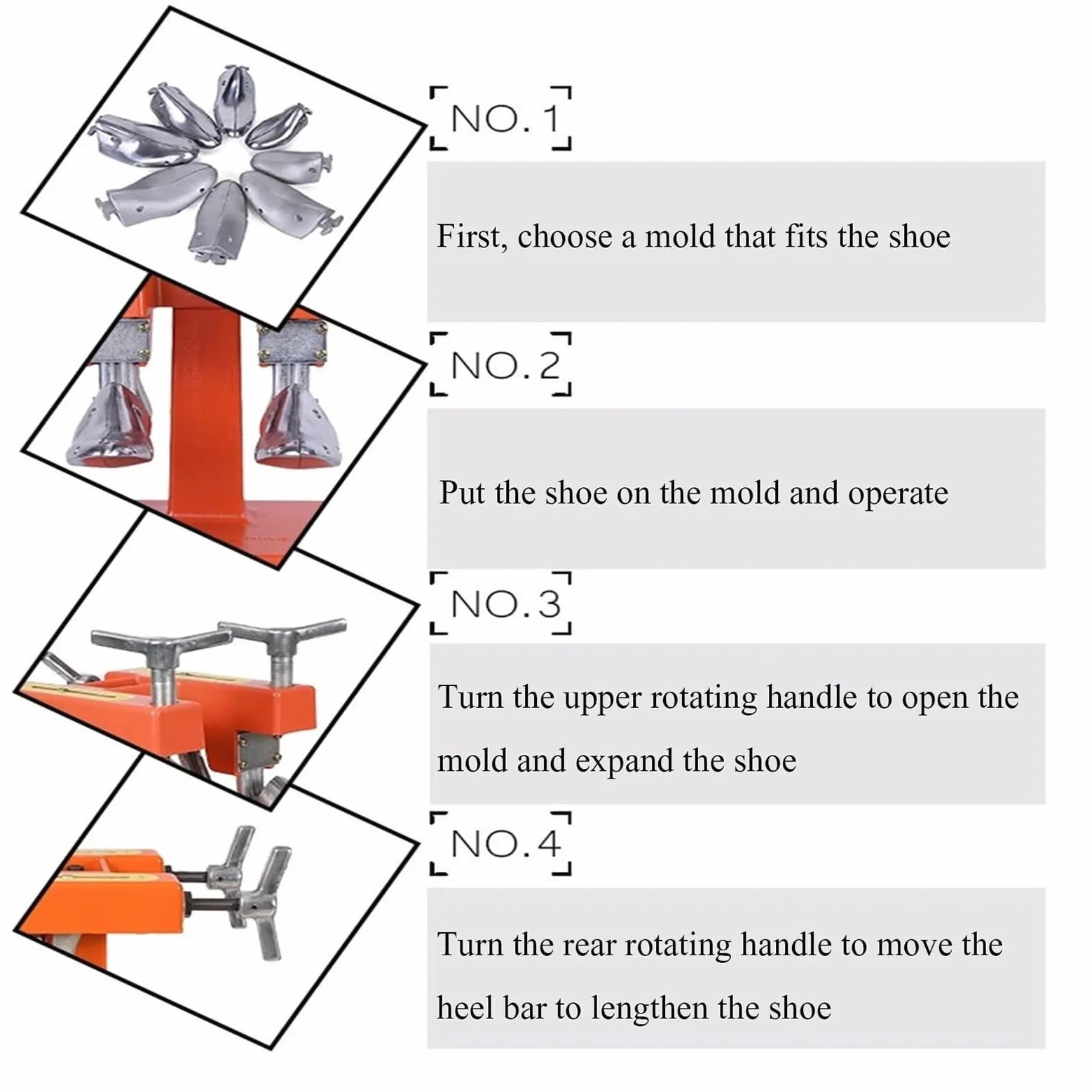 NO. 1

First, choose a mold that fits the shoe

NO. 2

Put the shoe on the mold and operate

NO. 3

Turn the upper rotating handle to open the mold and expand the shoe

NO. 4

Turn the rear rotating handle to move the heel bar to lengthen the shoe