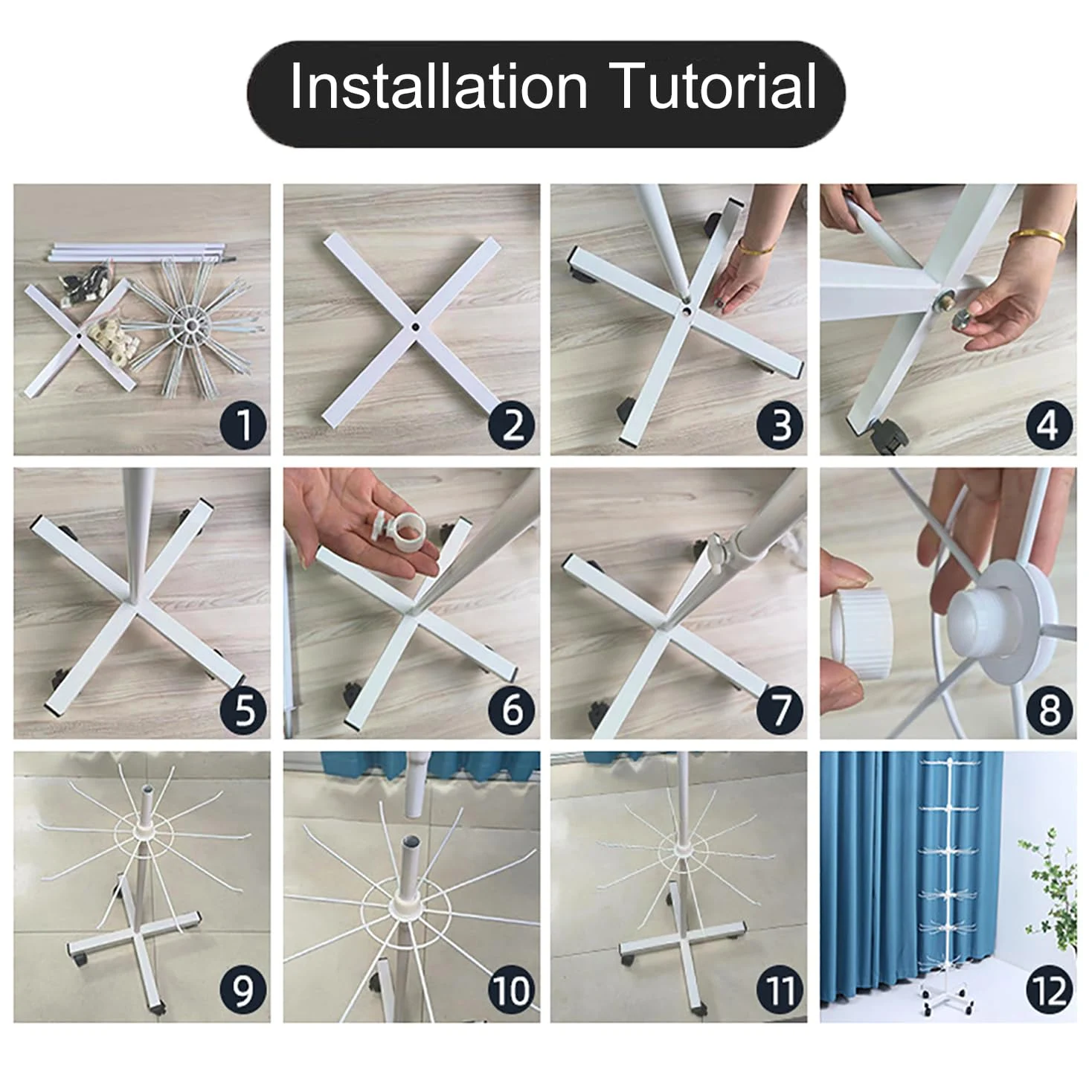 Installation Tutorial

1

2

3

4

5

6

7

8

9

10

11

12