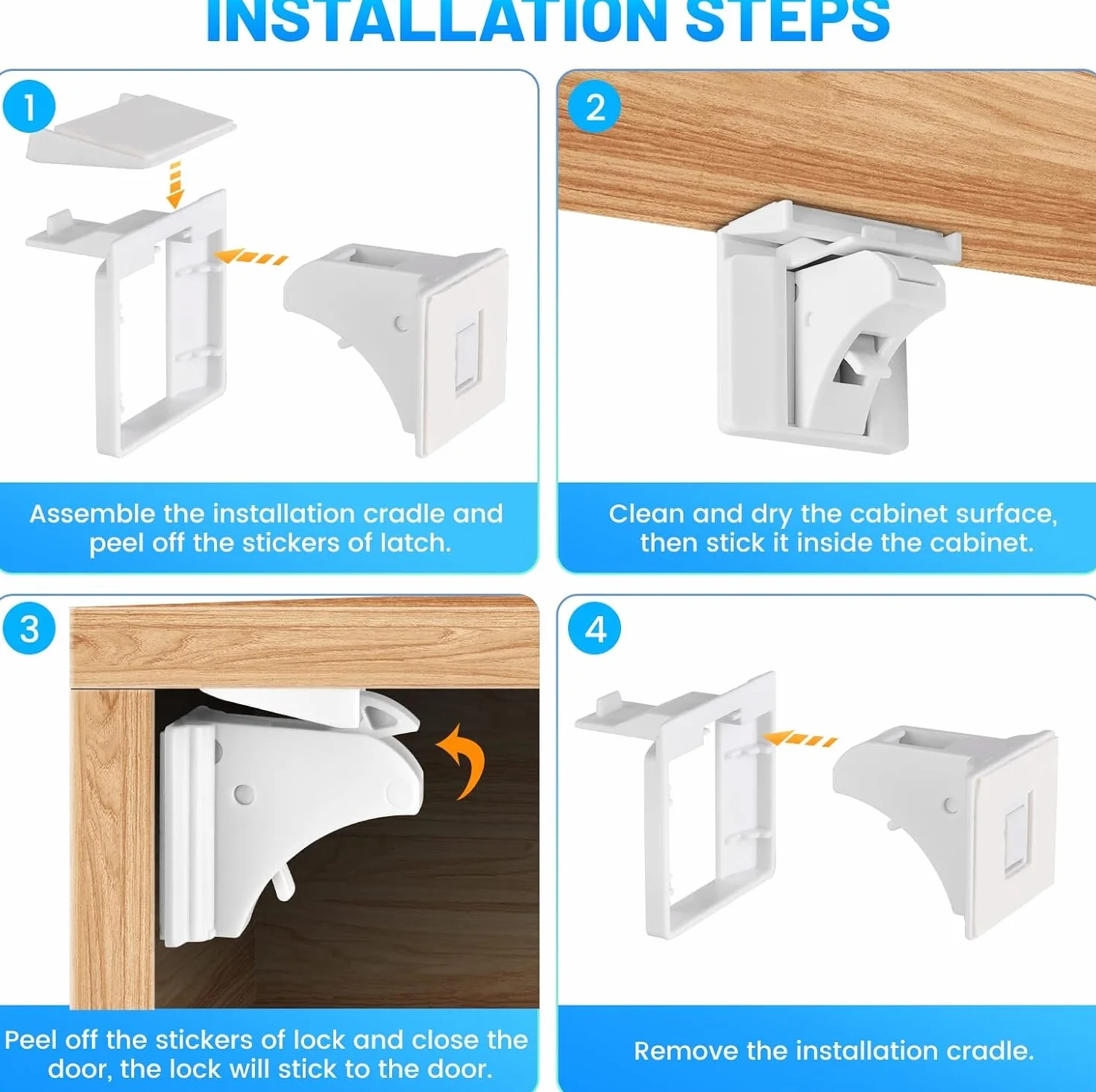 INSTALLATION STEPS

1

Assemble the installation cradle and peel off the stickers of latch.

2

Clean and dry the cabinet surface, then stick it inside the cabinet.

3

Peel off the stickers of lock and close the door, the lock will stick to the door.

4

Remove the installation cradle.