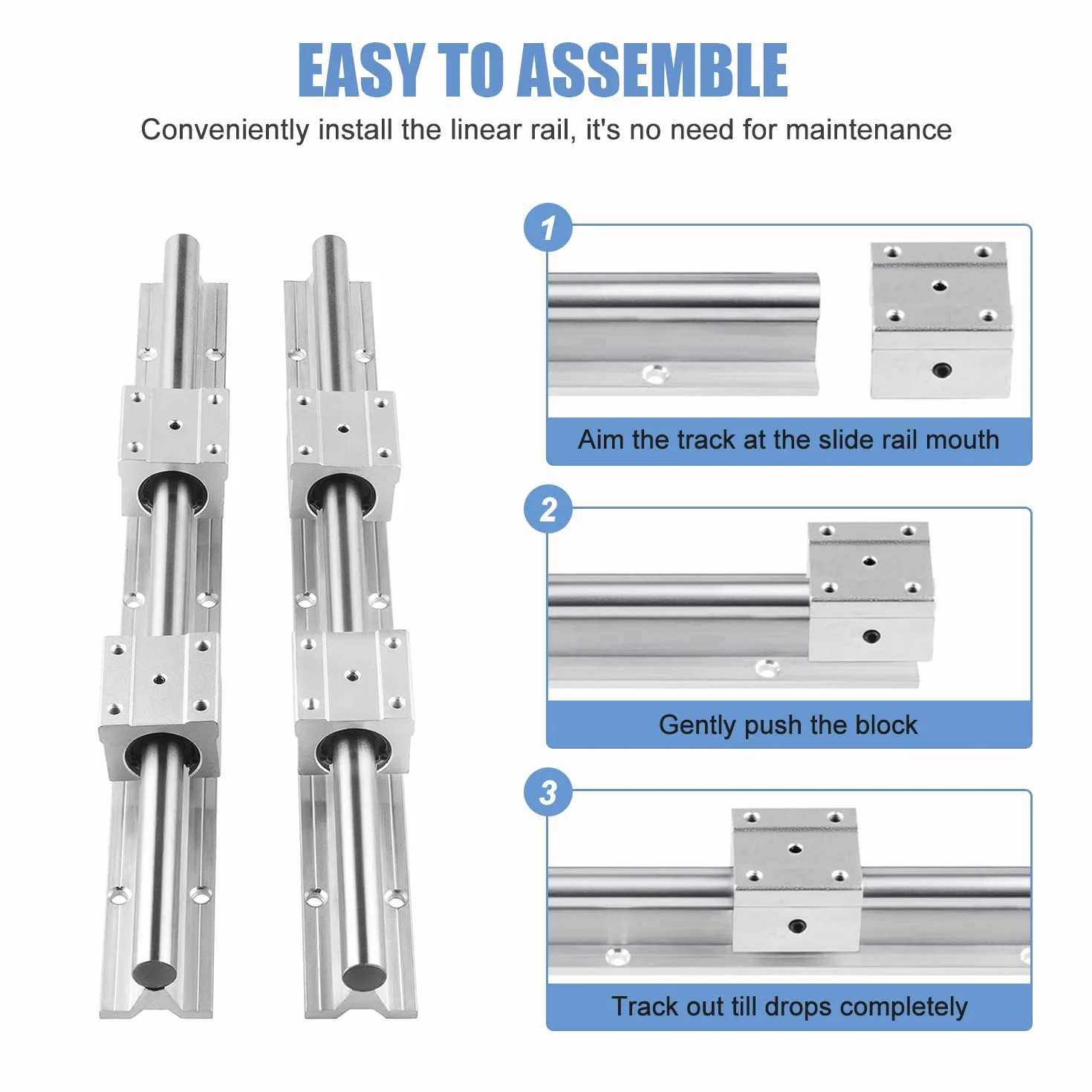 EASY TO ASSEMBLE

Conveniently install the linear rail, it's no need for maintenance

1

Aim the track at the slide rail mouth

2

Gently push the block

3

Track out till drops completely