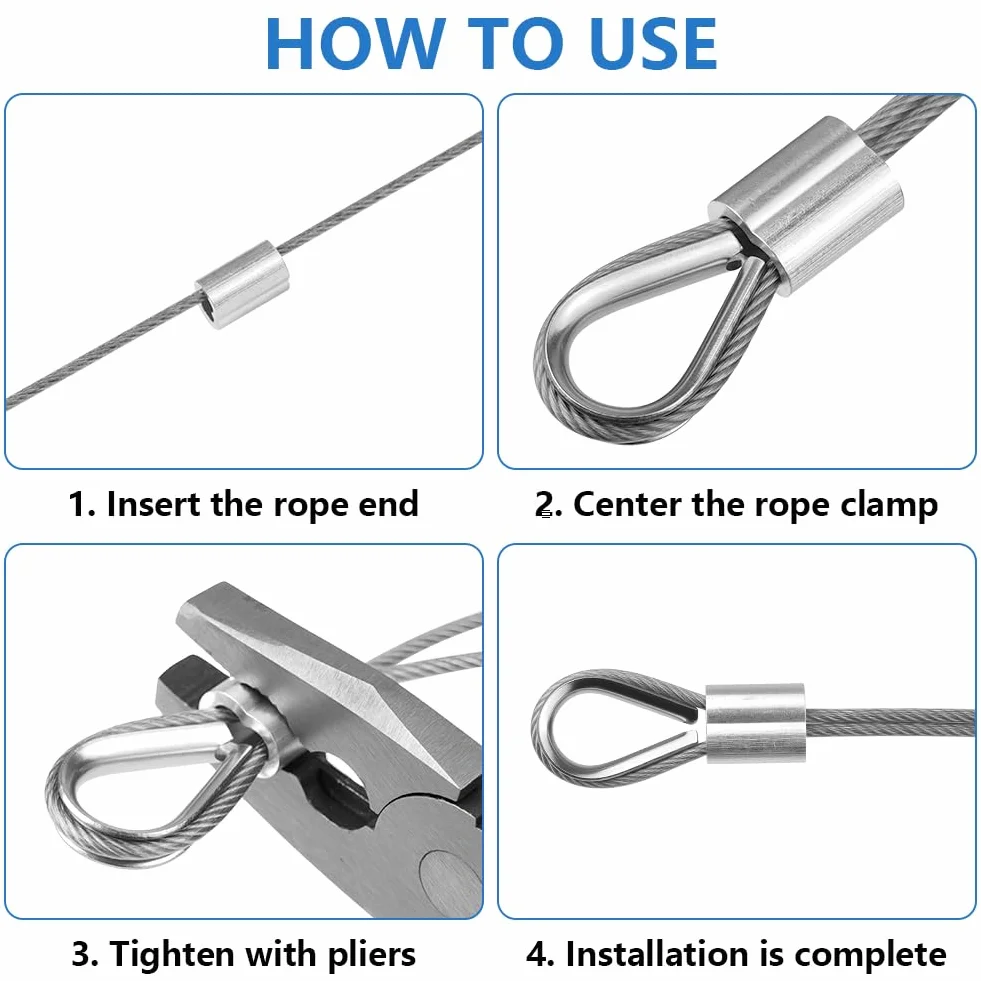 HOW TO USE

1. Insert the rope end

2. Center the rope clamp

3. Tighten with pliers

4. Installation is complete