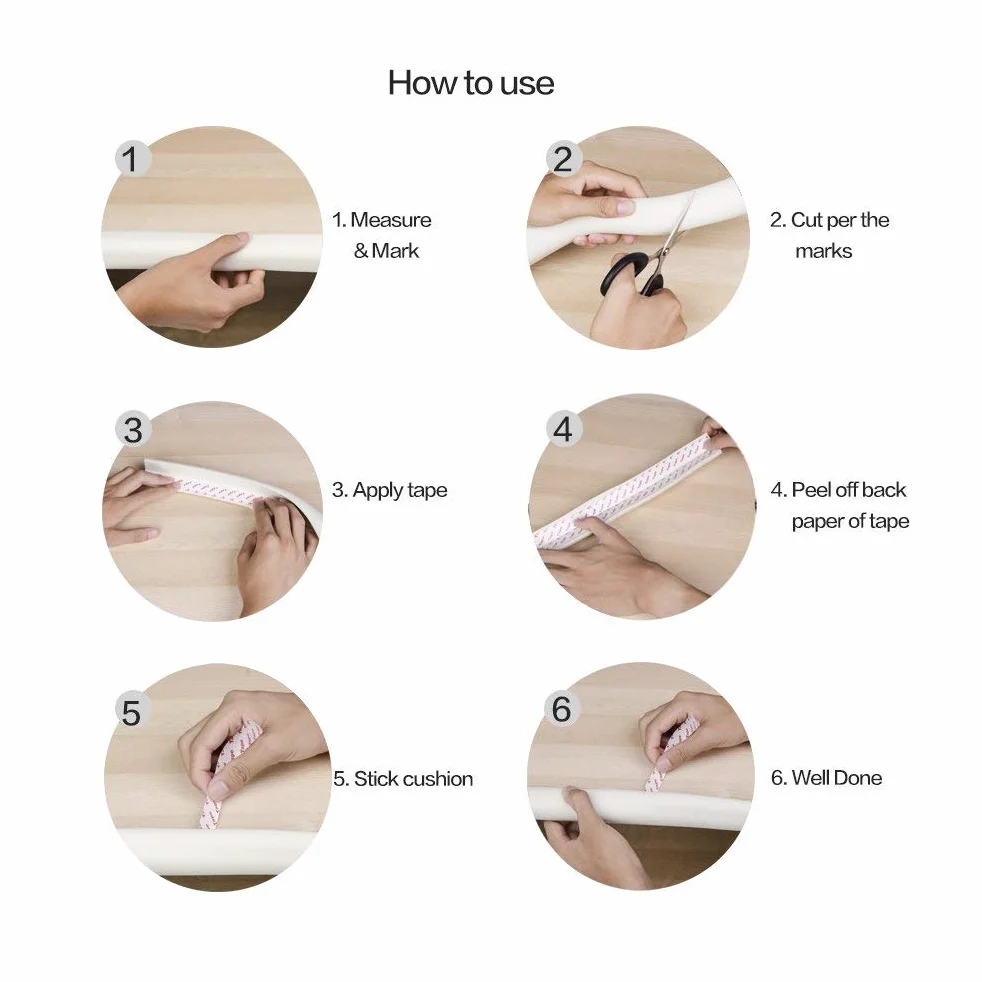 How to use

1

1. Measure & Mark

2

2. Cut per the marks

3

3. Apply tape

4

4. Peel off back paper of tape

5

5. Stick cushion

6

6. Well Done