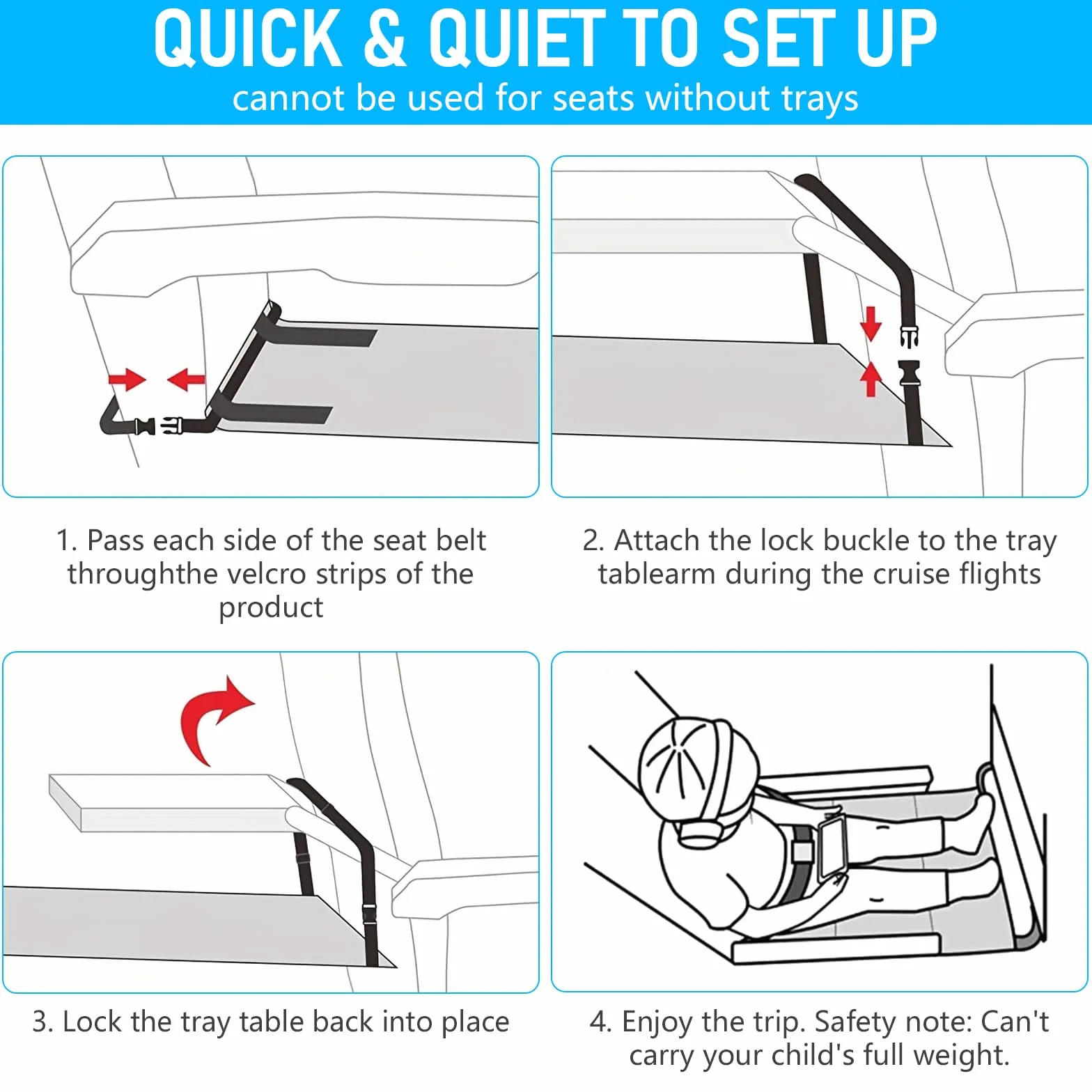 QUICK & QUIET TO SET UP
cannot be used for seats without trays

1. Pass each side of the seat belt throughthe velcro strips of the product

2. Attach the lock buckle to the tray tablearm during the cruise flights

3. Lock the tray table back into place

4. Enjoy the trip. Safety note: Can't carry your child's full weight.