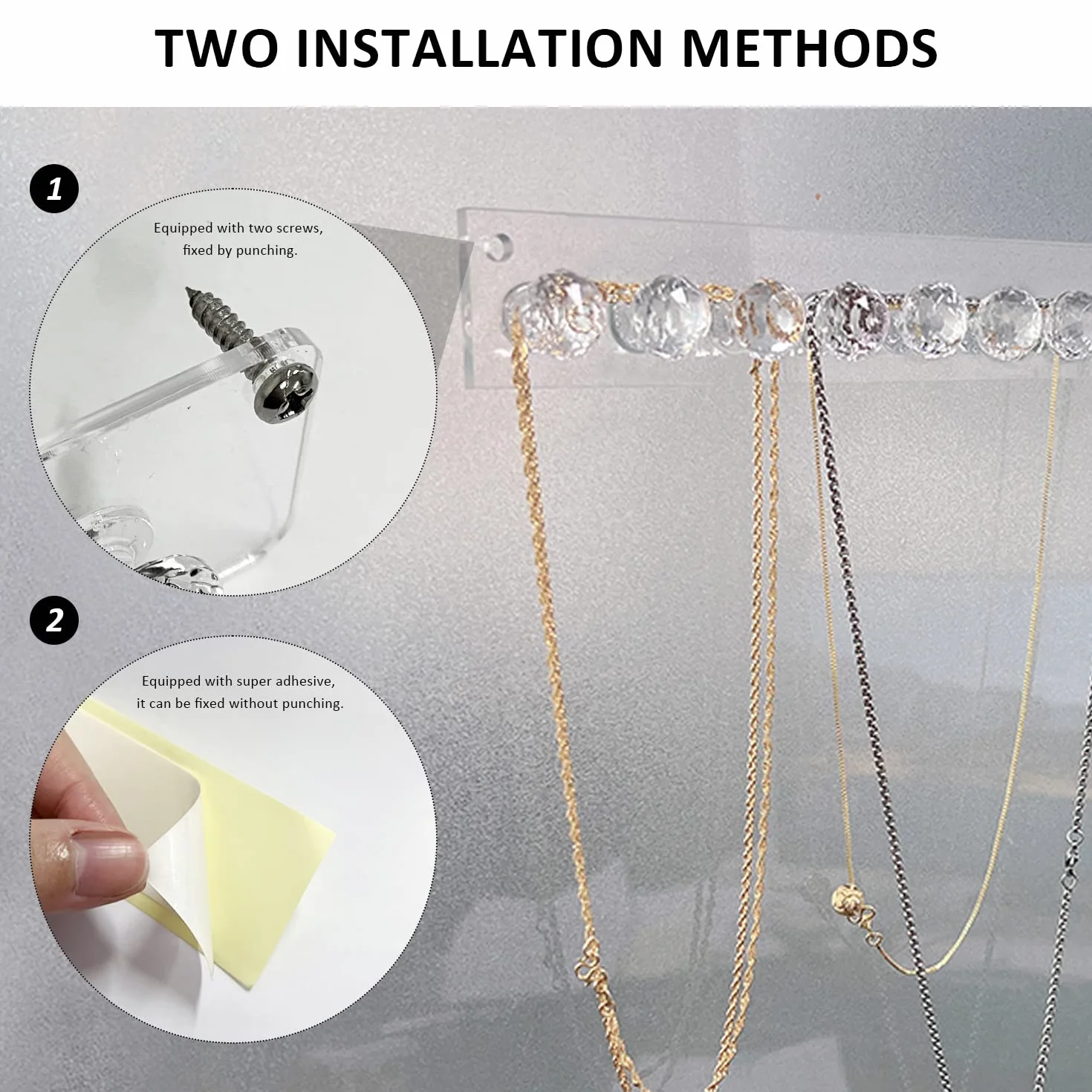 TWO INSTALLATION METHODS

1

Equipped with two screws, fixed by punching.

2

Equipped with super adhesive, it can be fixed without punching.