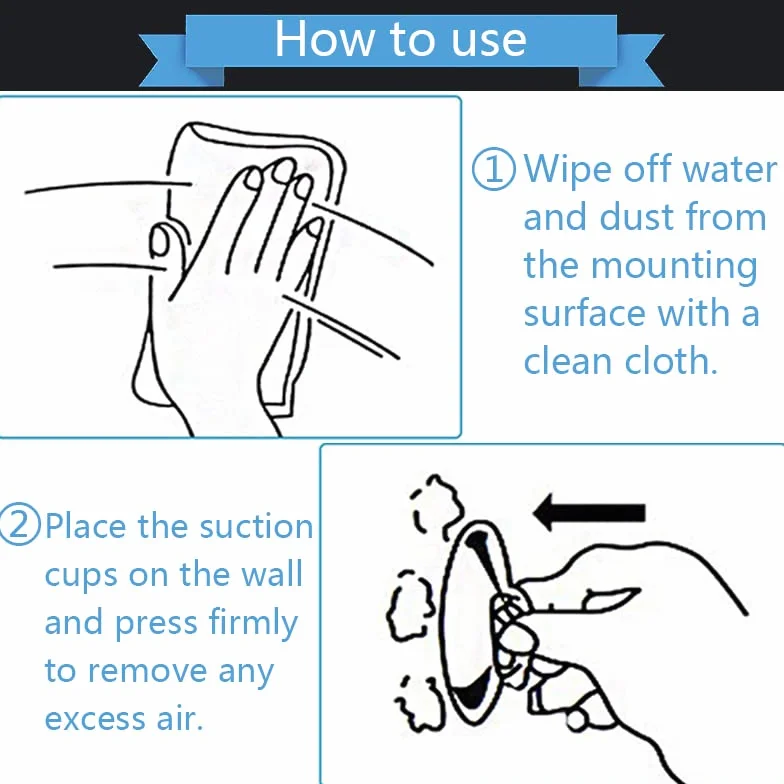 How to use

① Wipe off water and dust from the mounting surface with a clean cloth.

② Place the suction cups on the wall and press firmly to remove any excess air.