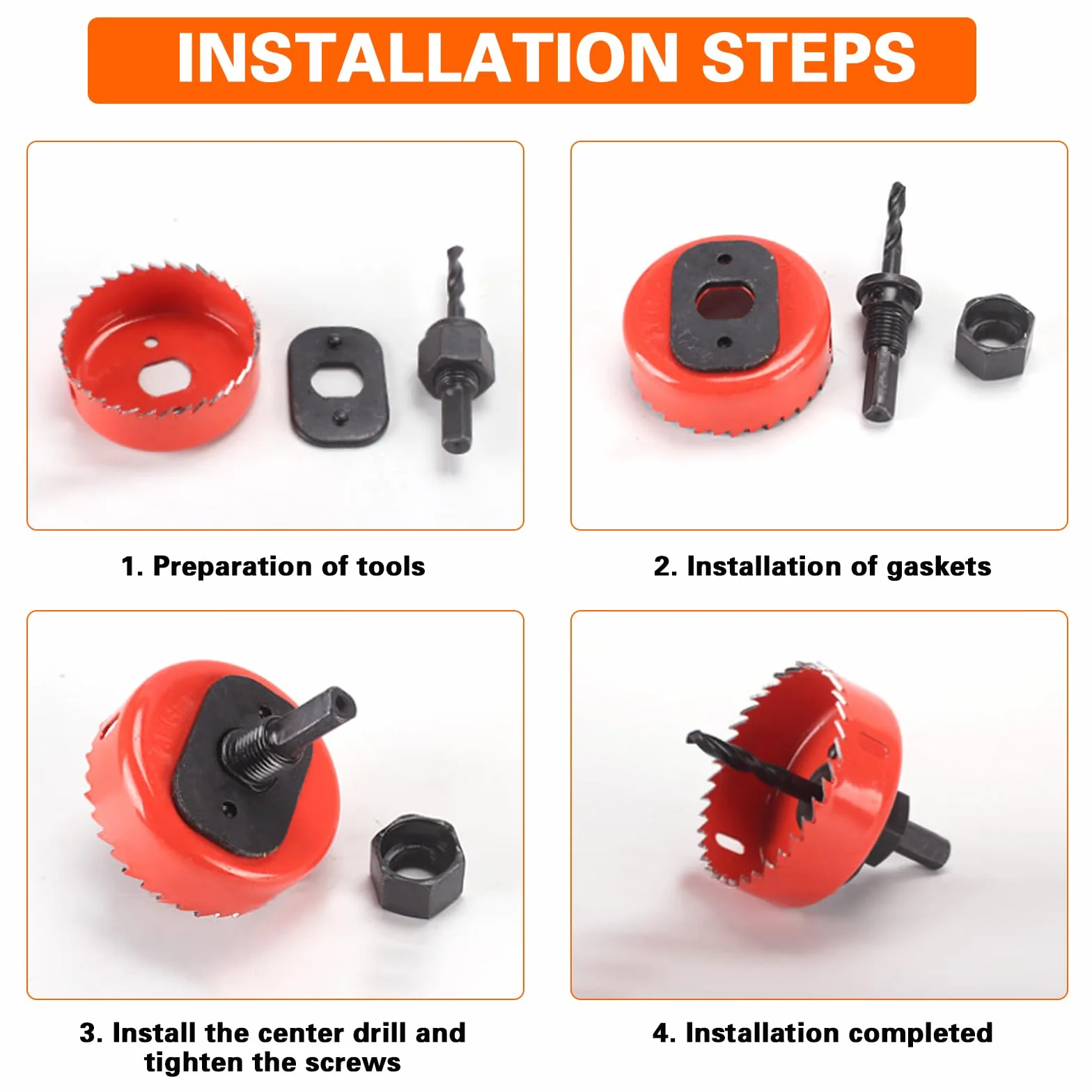 INSTALLATION STEPS

1. Preparation of tools

2. Installation of gaskets

3. Install the center drill and tighten the screws

4. Installation completed